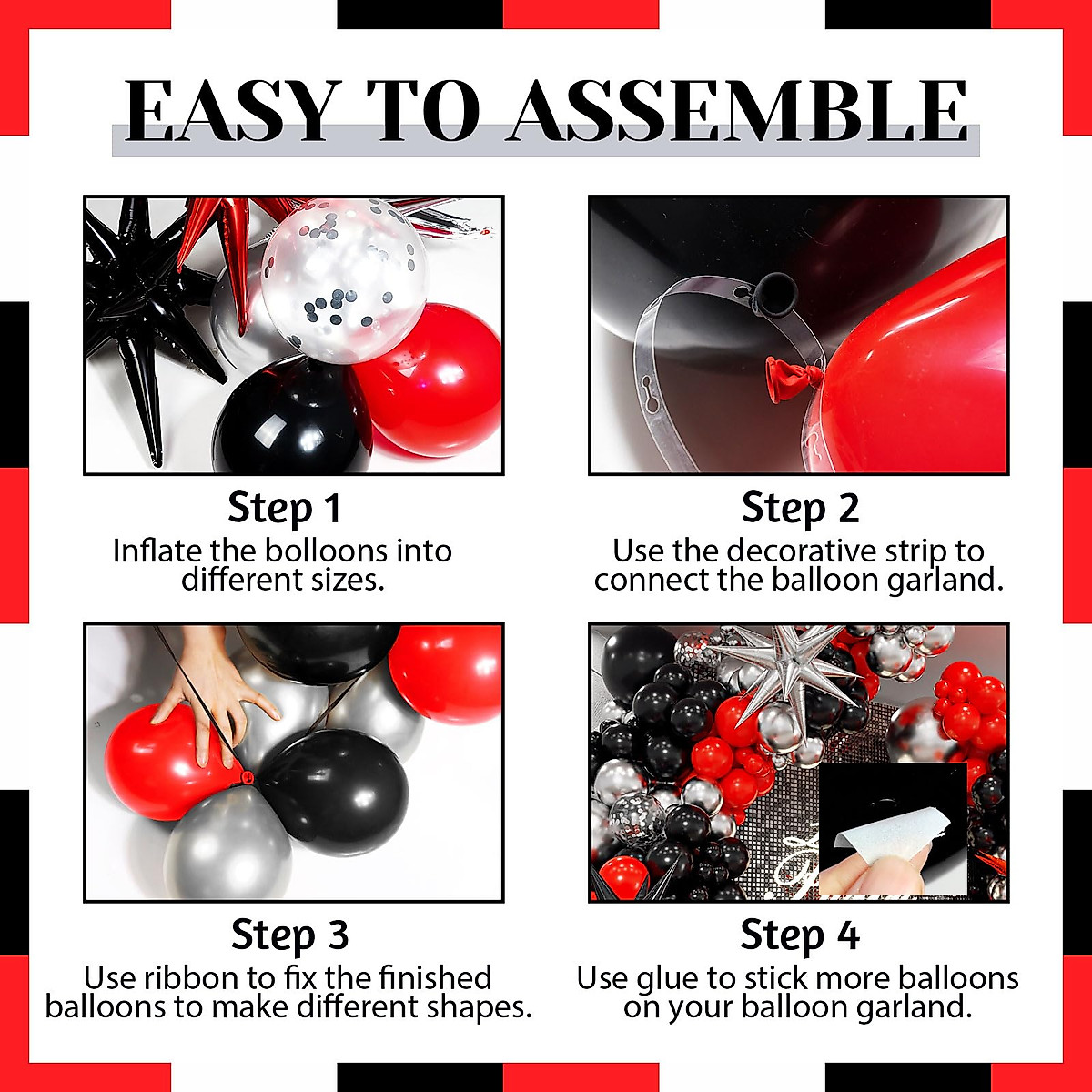 EASY TO ASSEMBLE

Step 1
Inflate the bolloons into different sizes.

Step 2
Use the decorative strip to connect the balloon garland.

Step 3
Use ribbon to fix the finished balloons to make different shapes.

Step 4
Use glue to stick more balloons on your balloon garland.