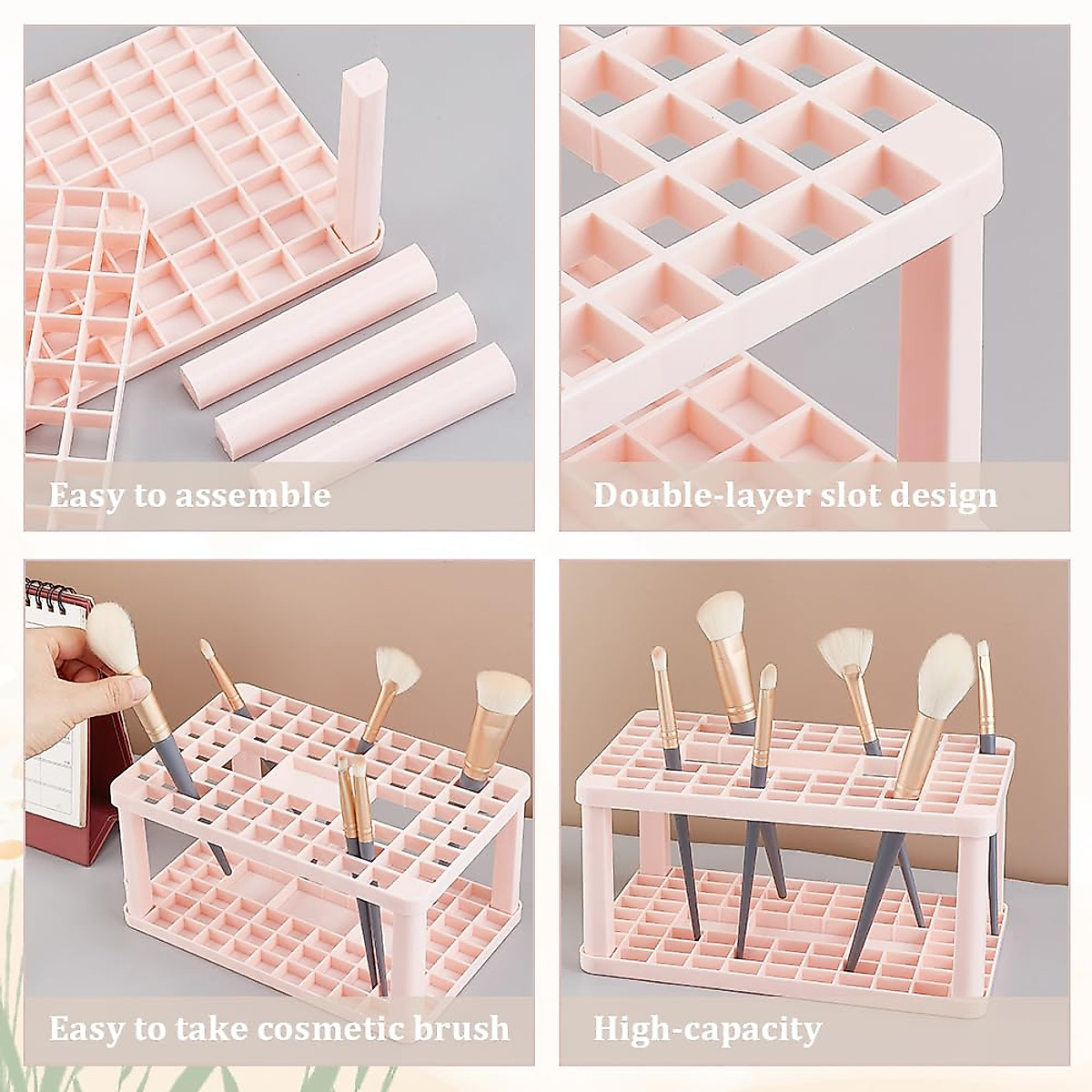 Easy to assemble

Double-layer slot design

Easy to take cosmetic brush

High-capacity