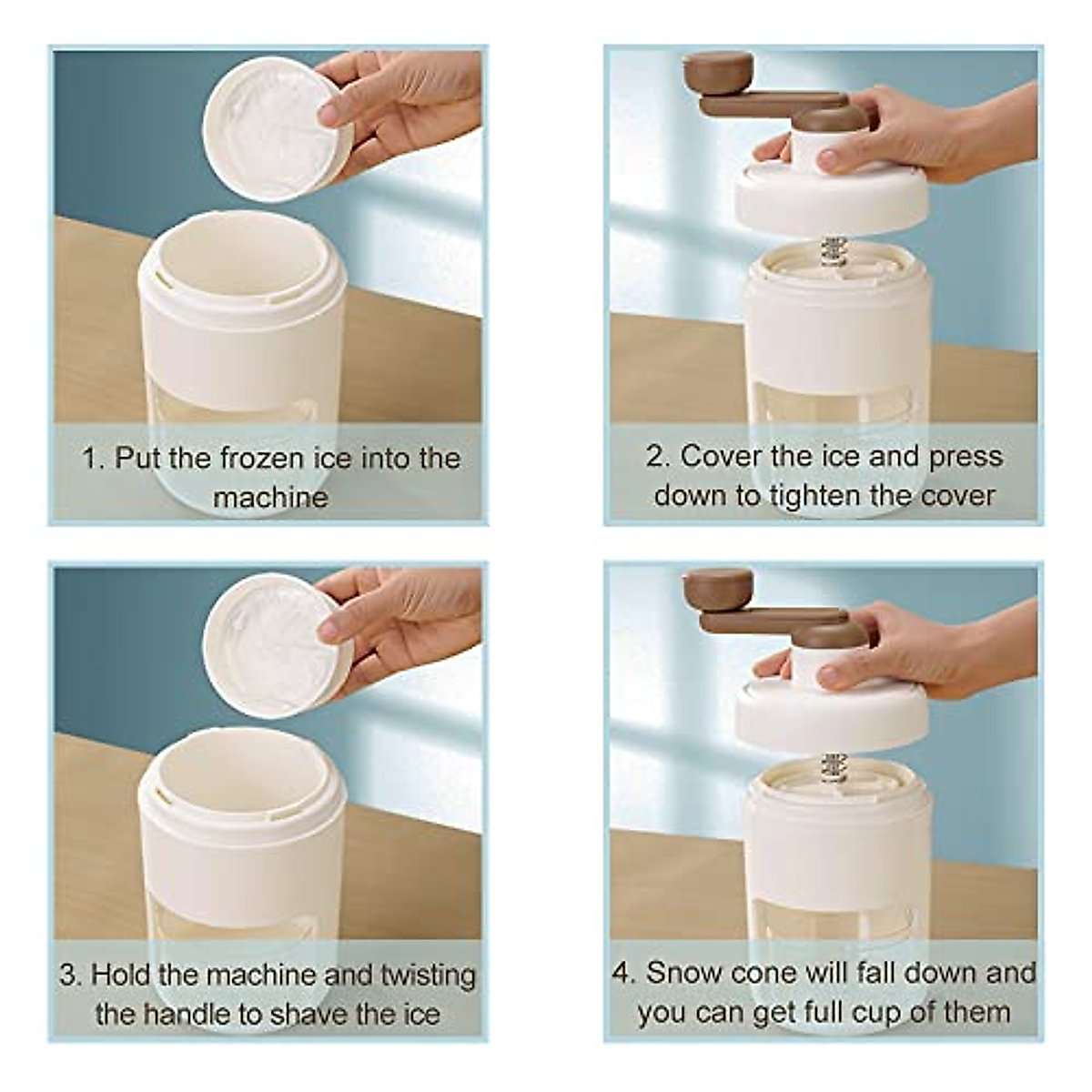 1. Put the frozen ice into the machine

2. Cover the ice and press down to tighten the cover

3. Hold the machine and twisting the handle to shave the ice

4. Snow cone will fall down and you can get full cup of them