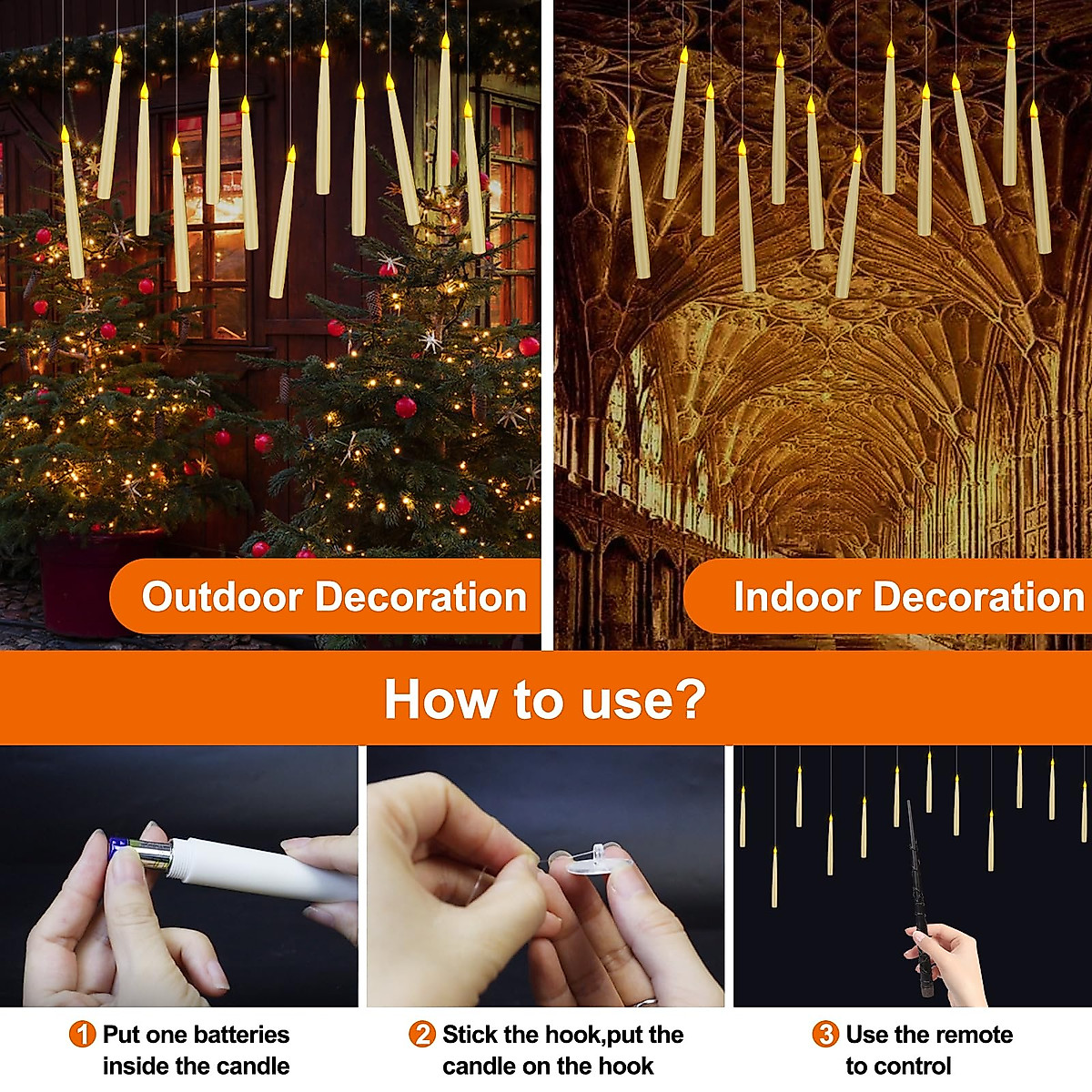 Outdoor Decoration

Indoor Decoration

How to use?

1 Put one batteries inside the candle

2 Stick the hook,put the candle on the hook

3 Use the remote to control