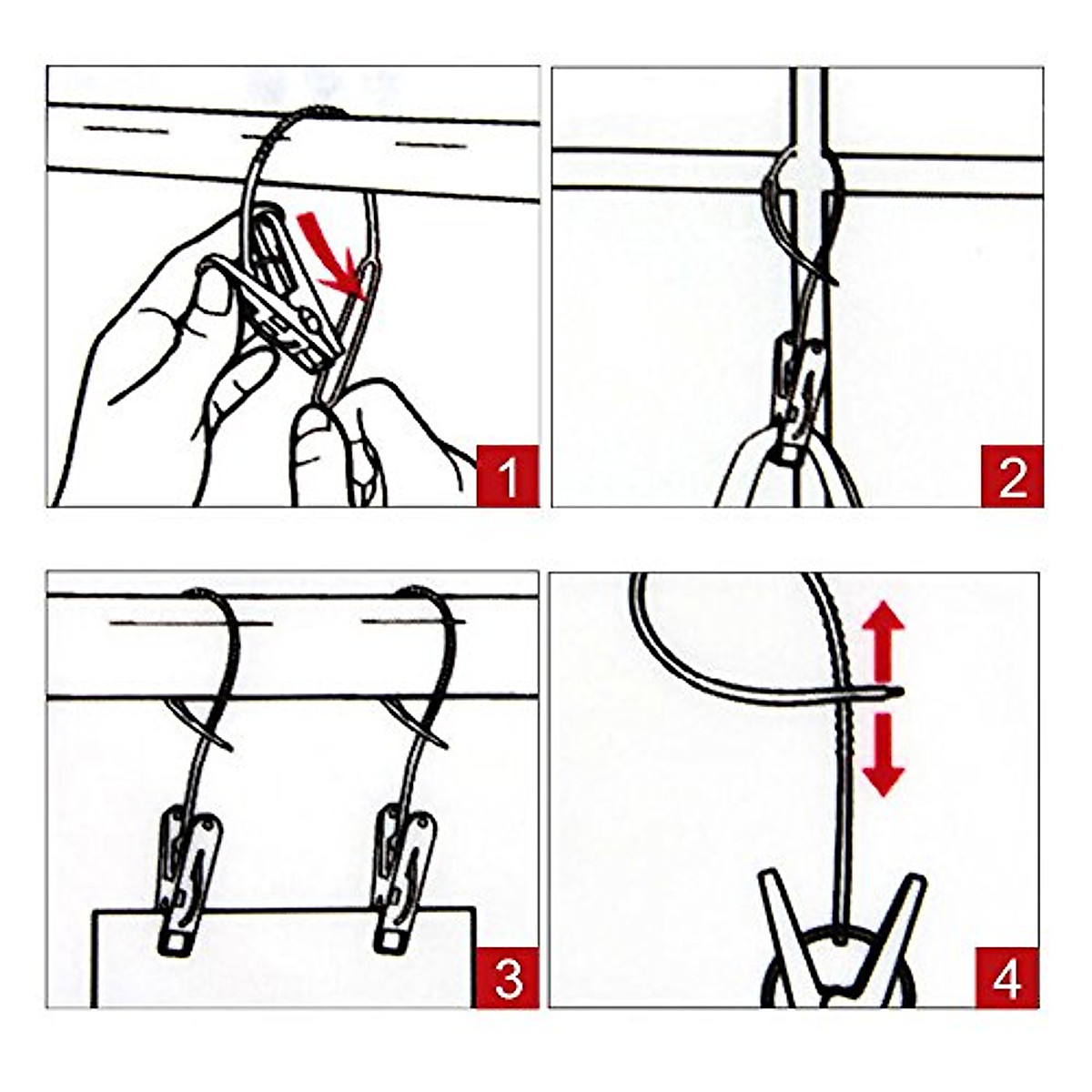 1

2

3

4