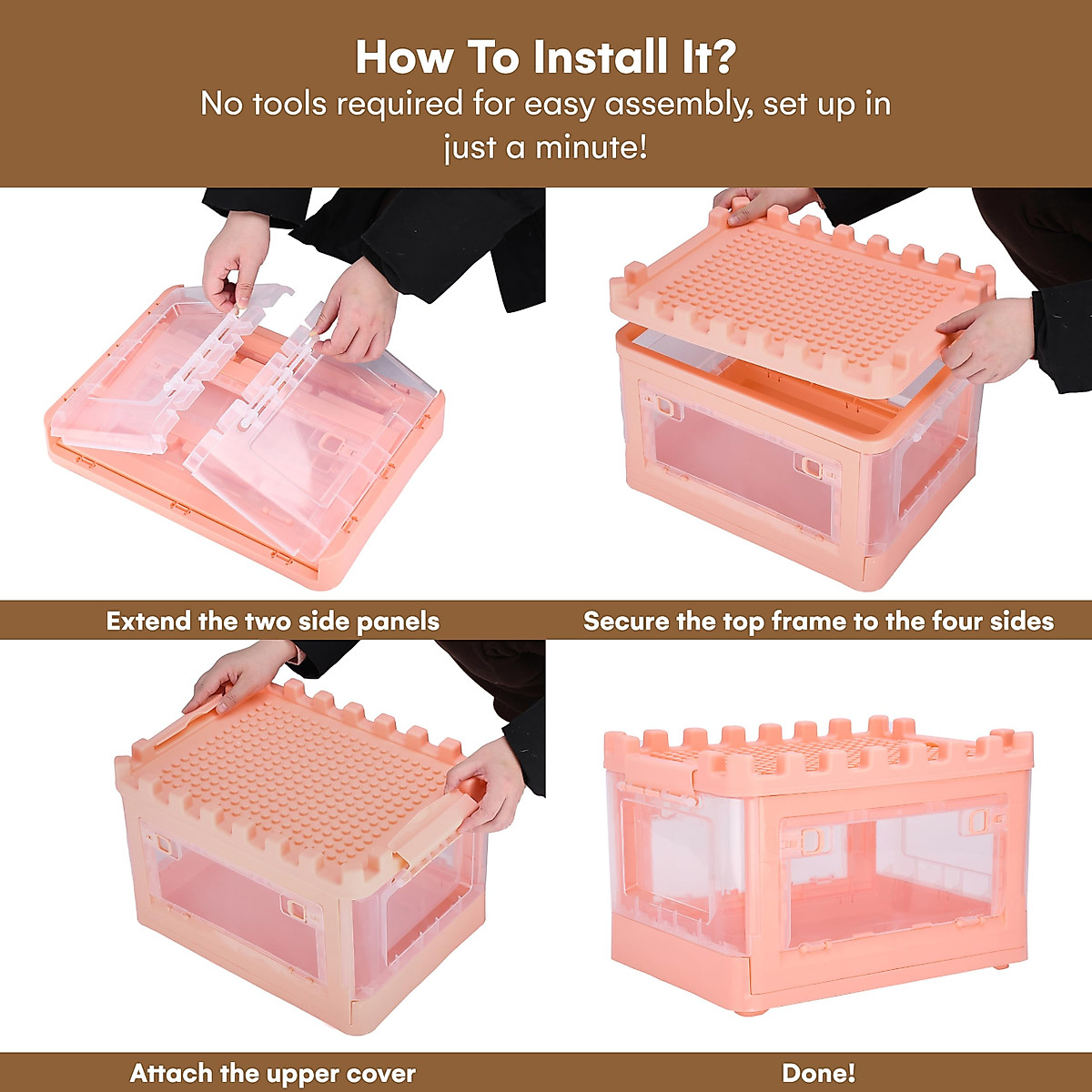 How To Install It?
No tools required for easy assembly, set up in just a minute!

Extend the two side panels

Secure the top frame to the four sides

Attach the upper cover

Done!