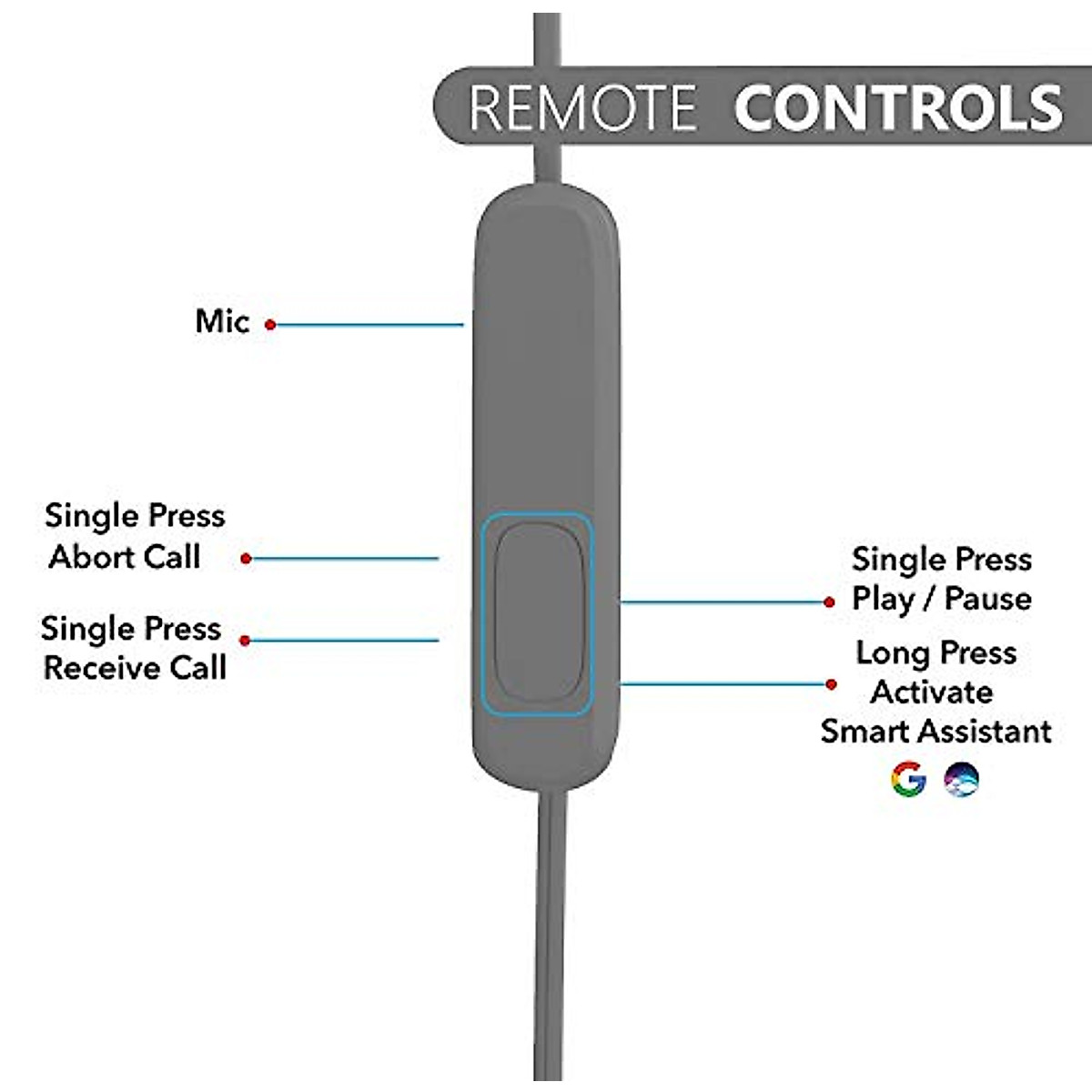 REMOTE CONTROLS

Mic

Single Press
Abort Call

Single Press
Receive Call

Single Press
Play / Pause

Long Press
Activate
Smart Assistant

G