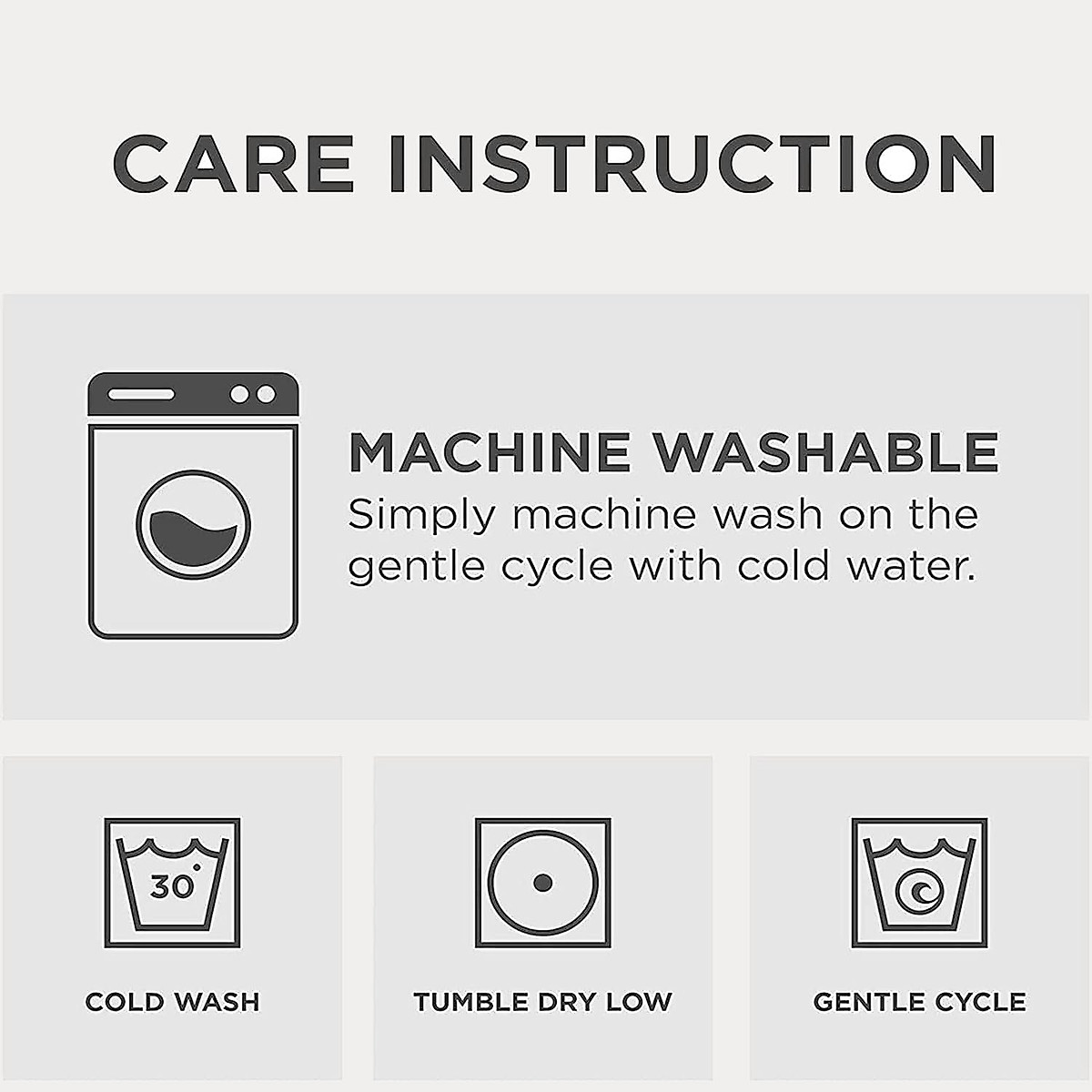 CARE INSTRUCTION

MACHINE WASHABLE
Simply machine wash on the gentle cycle with cold water.

30°

COLD WASH

TUMBLE DRY LOW

GENTLE CYCLE