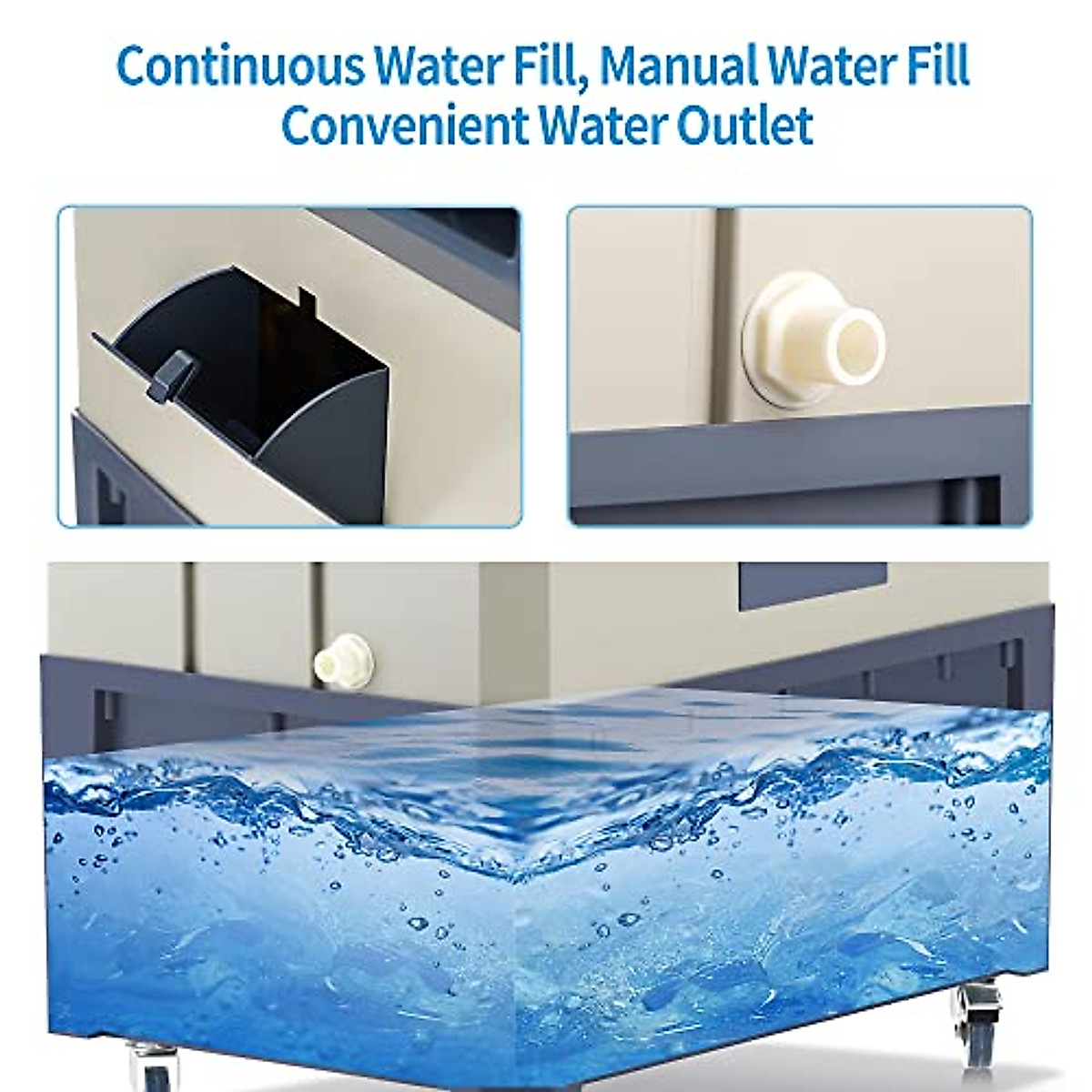 Continuous Water Fill, Manual Water Fill
Convenient Water Outlet