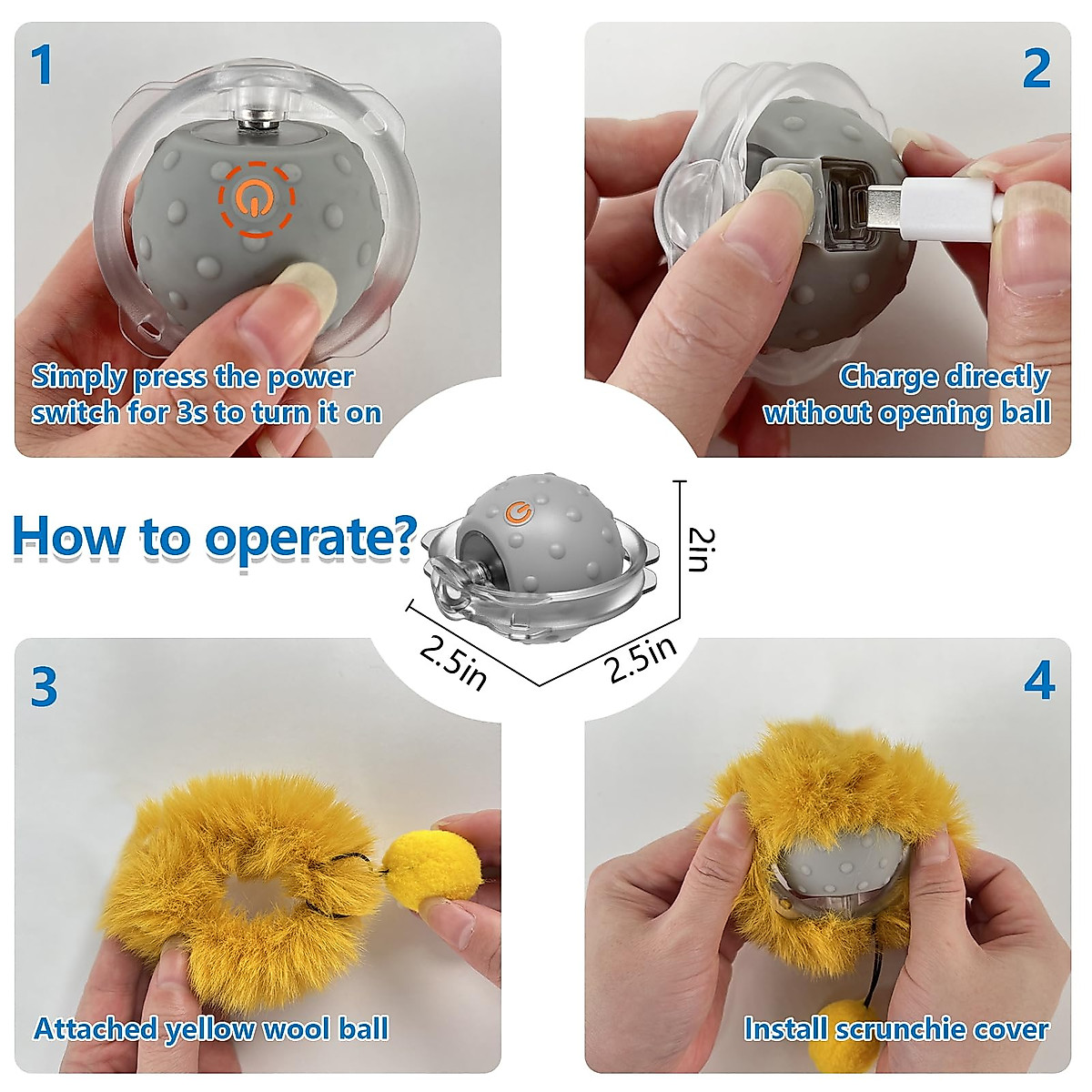 1

Simply press the power switch for 3s to turn it on

2

Charge directly without opening ball

How to operate?

2in

2.5in

2.5in

3

Attached yellow wool ball

4

Install scrunchie cover