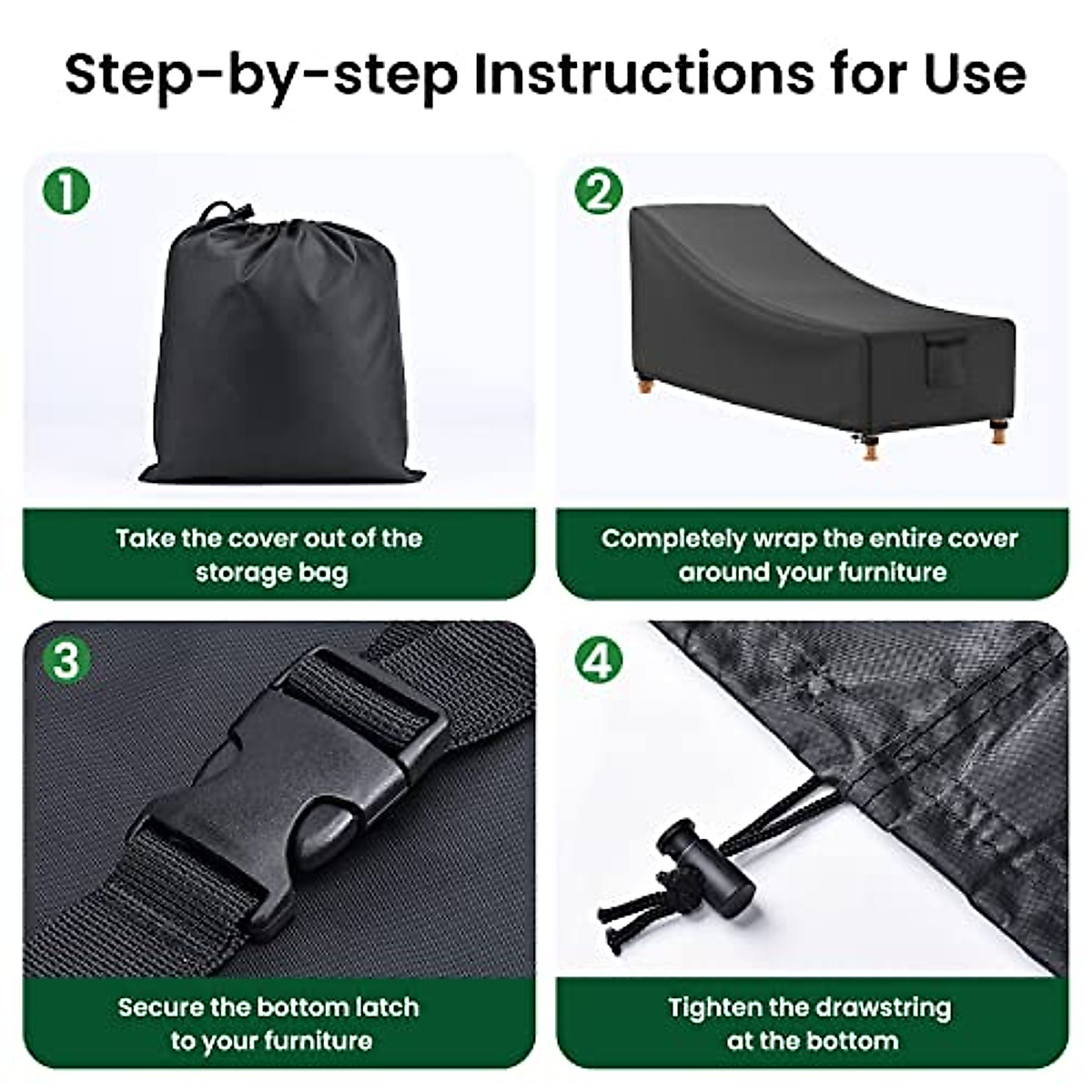 Step-by-step Instructions for Use

1

Take the cover out of the storage bag

2

Completely wrap the entire cover around your furniture

3

Secure the bottom latch to your furniture

4

Tighten the drawstring at the bottom