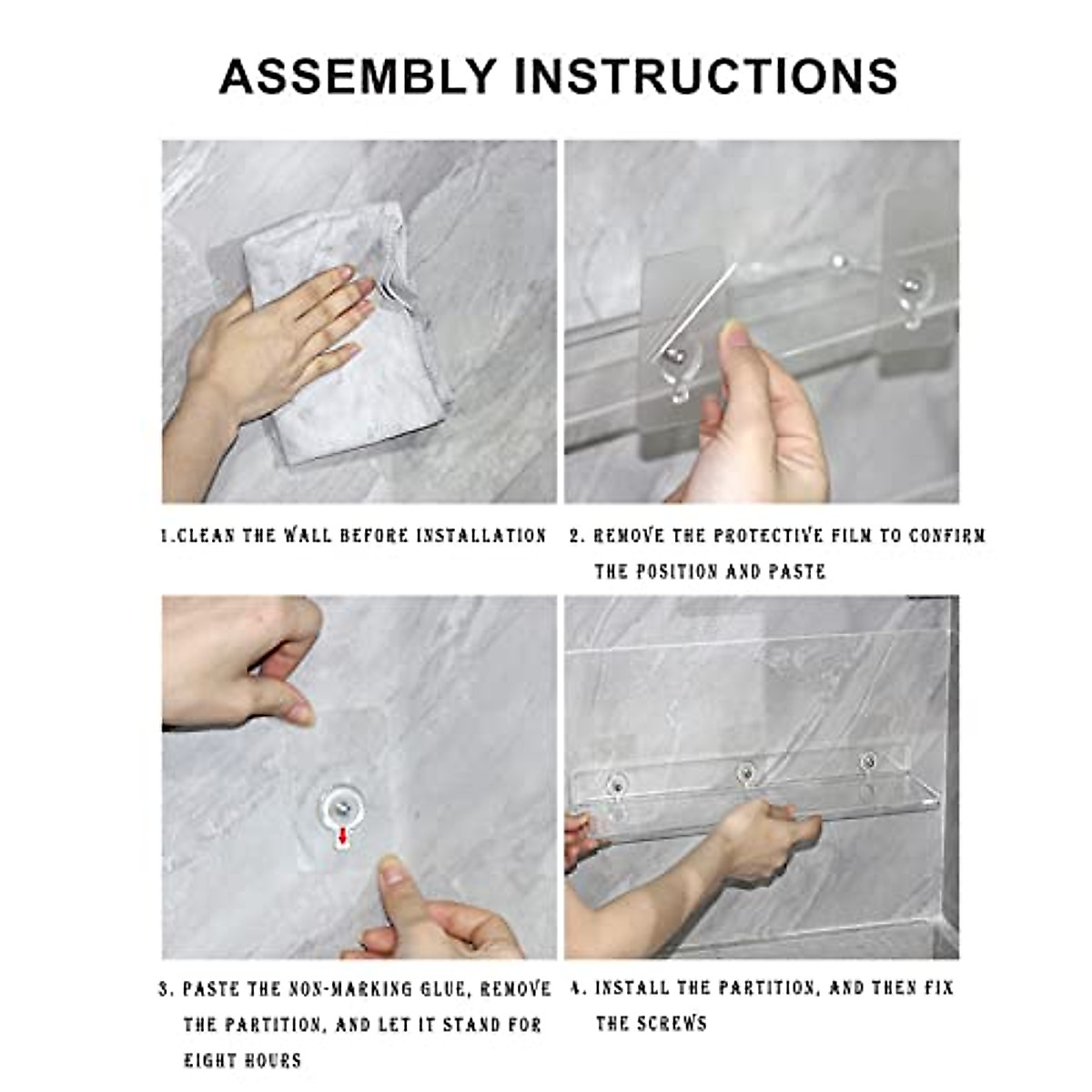 ASSEMBLY INSTRUCTIONS

1.CLEAN THE WALL BEFORE INSTALLATION

2. REMOVE THE PROTECTIVE FILM TO CONFIRM THE POSITION AND PASTE

3. PASTE THE NON-MARKING GLUE, REMOVE THE PARTITION, AND LET IT STAND FOR EIGHT HOURS

4. INSTALL THE PARTITION, AND THEN FIX THE SCREWS