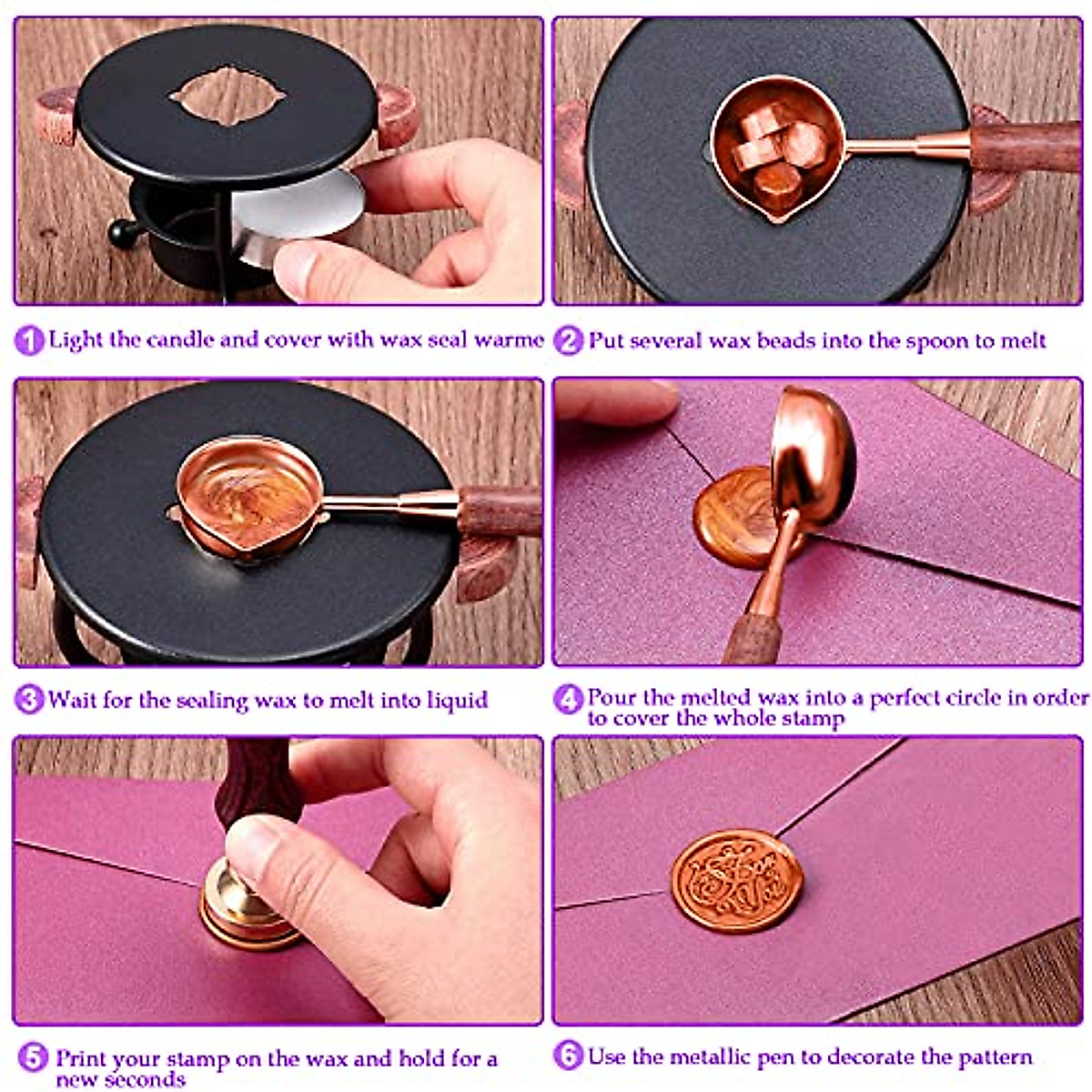 1 Light the candle and cover with wax seal warme

2 Put several wax beads into the spoon to melt

3 Wait for the sealing wax to melt into liquid

4 Pour the melted wax into a perfect circle in order to cover the whole stamp

5 Print your stamp on the wax and hold for a new seconds

6 Use the metallic pen to decorate the pattern