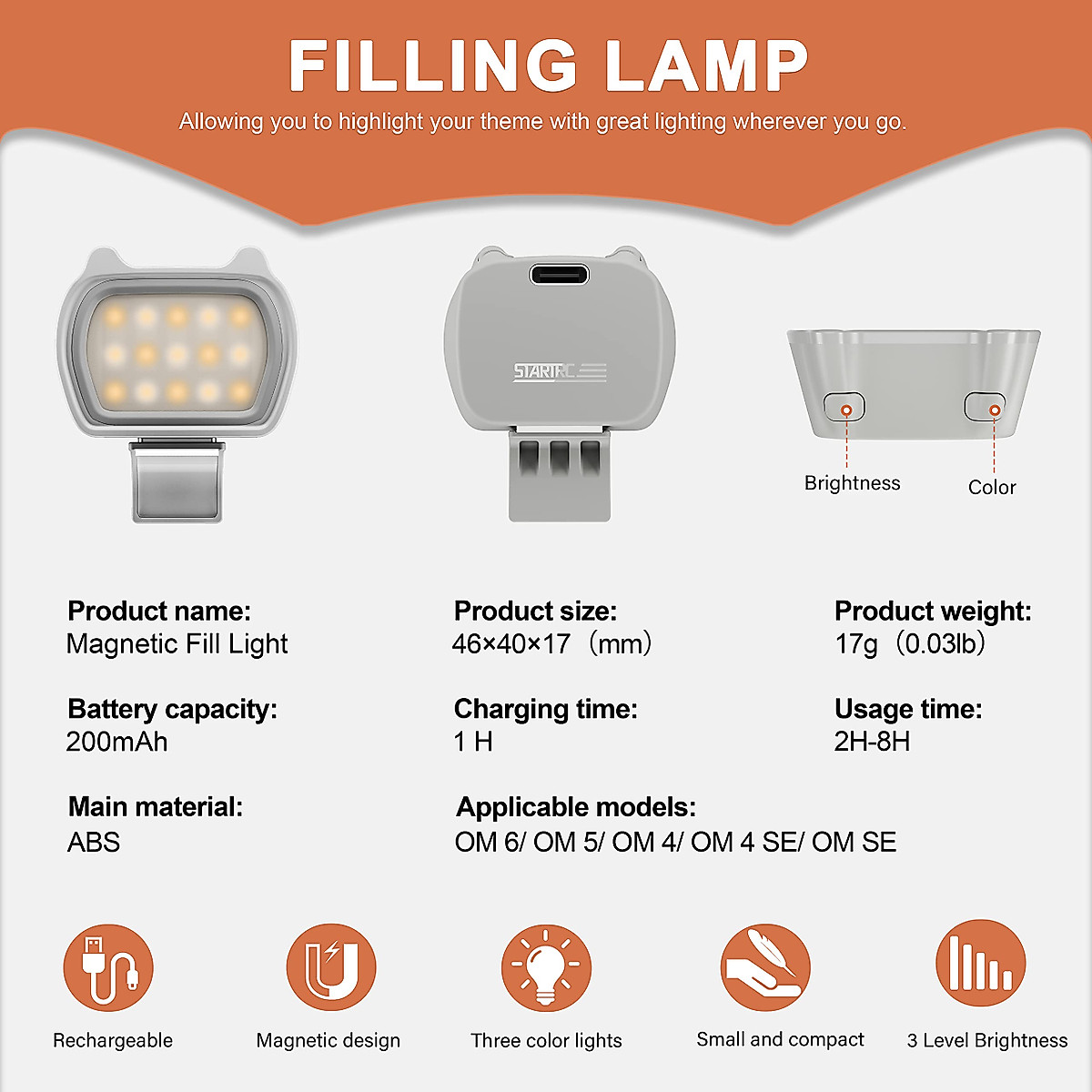 FILLING LAMP

Allowing you to highlight your theme with great lighting wherever you go.

STARTRC

Brightness

Color

Product name:
Magnetic Fill Light

Product size:
46×40×17（mm）

Product weight:
17g（0.03lb）

Battery capacity:
200mAh

Charging time:
1 H

Usage time:
2H-8H

Main material:
ABS

Applicable models:
OM 6/ OM 5/ OM 4/ OM 4 SE/ OM SE

Rechargeable

Magnetic design

Three color lights

Small and compact

3 Level Brightness