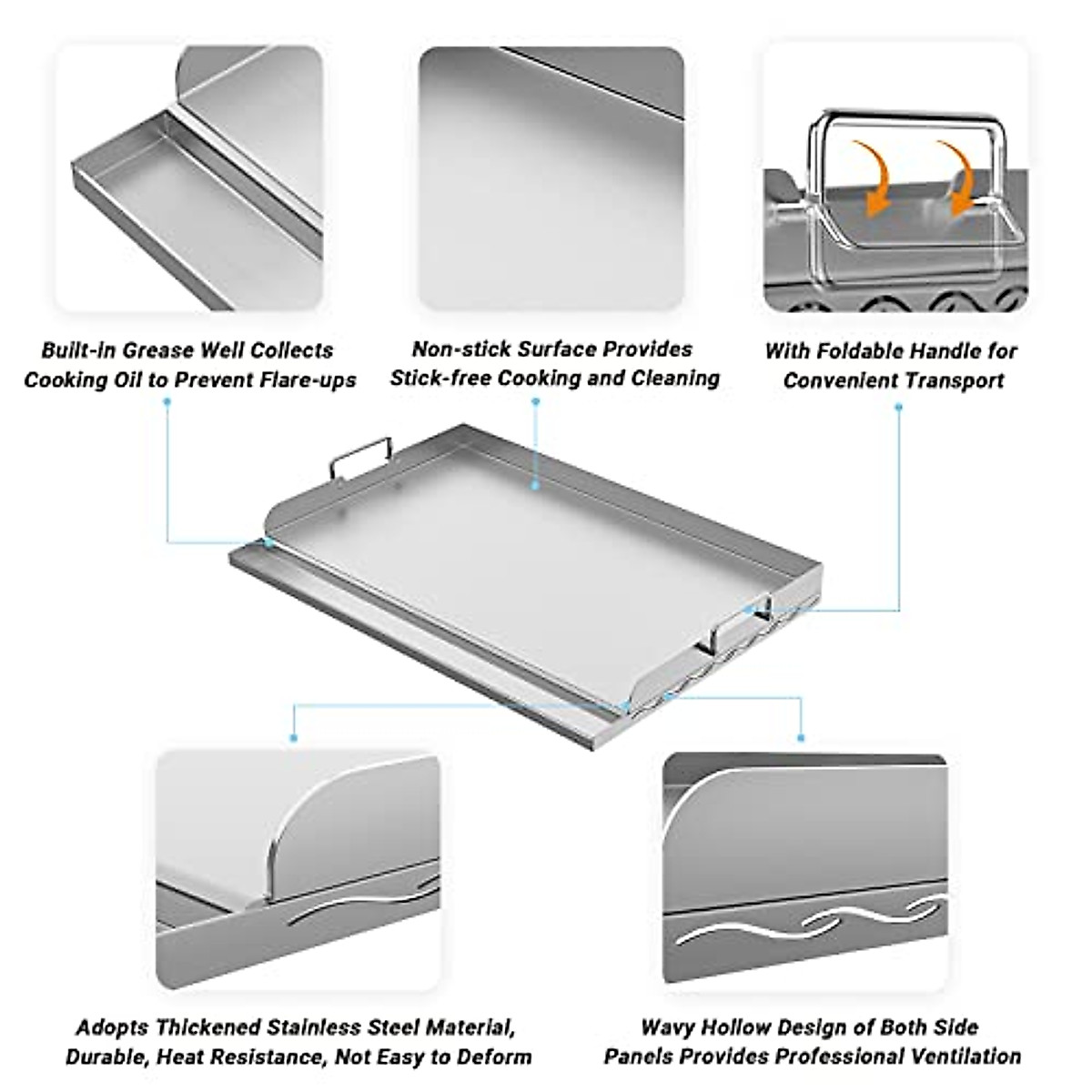 Built-in Grease Well Collects Cooking Oil to Prevent Flare-ups

Non-stick Surface Provides Stick-free Cooking and Cleaning

With Foldable Handle for Convenient Transport

Adopts Thickened Stainless Steel Material, Durable, Heat Resistance, Not Easy to Deform

Wavy Hollow Design of Both Side Panels Provides Professional Ventilation