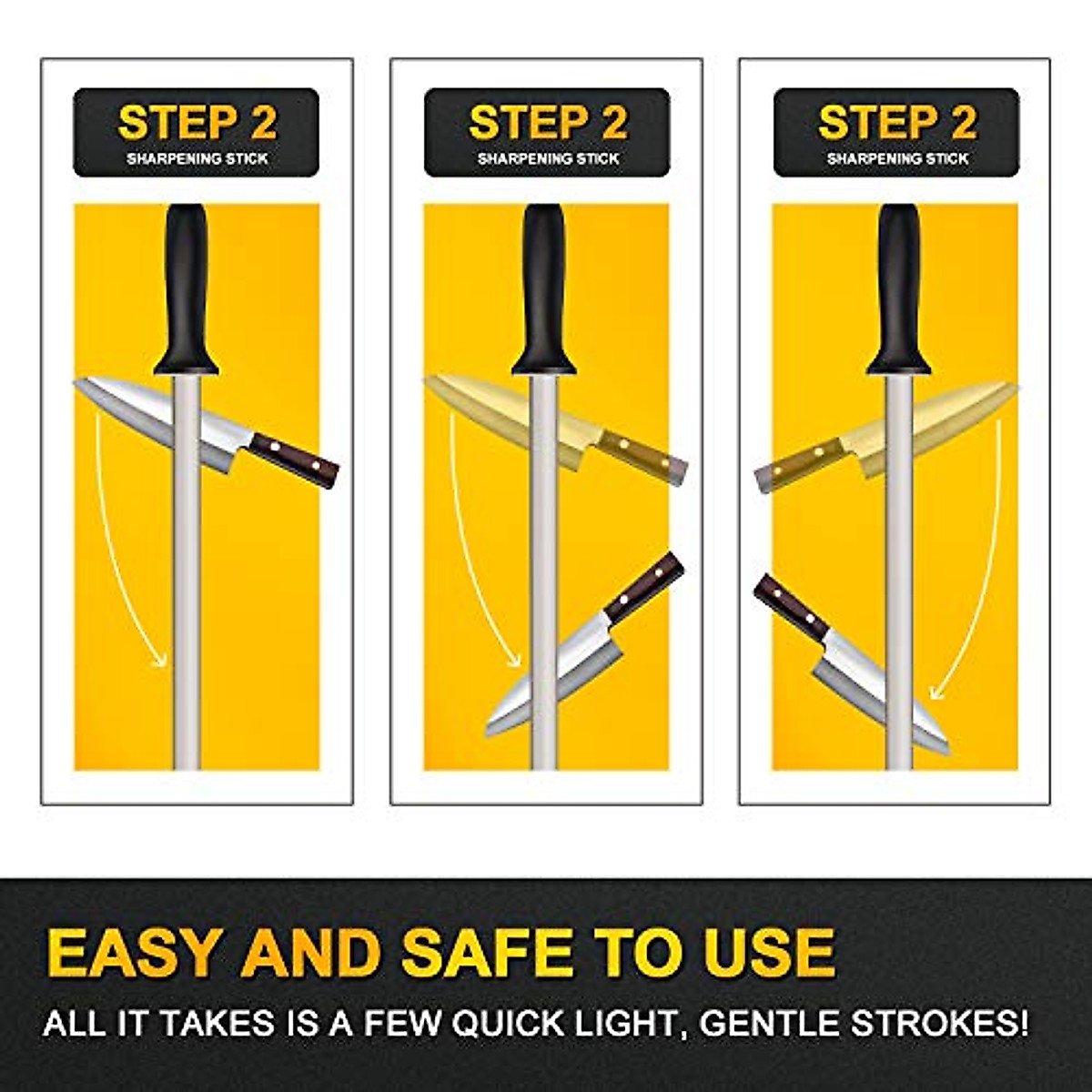 STEP 2
SHARPENING STICK

STEP 2
SHARPENING STICK

STEP 2
SHARPENING STICK

EASY AND SAFE TO USE
ALL IT TAKES IS A FEW QUICK LIGHT, GENTLE STROKES!