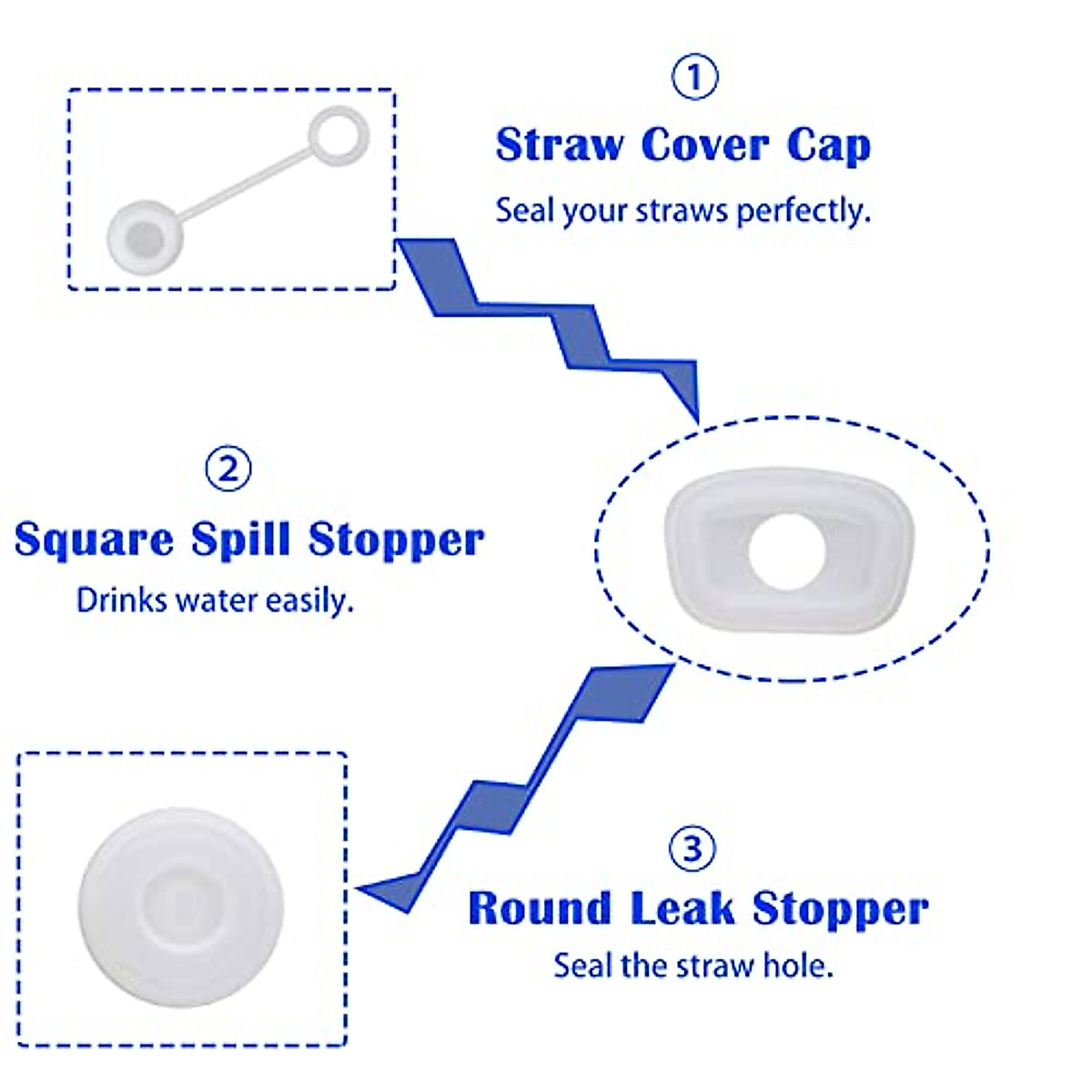 ①
Straw Cover Cap
Seal your straws perfectly.

②
Square Spill Stopper
Drinks water easily.

③
Round Leak Stopper
Seal the straw hole.