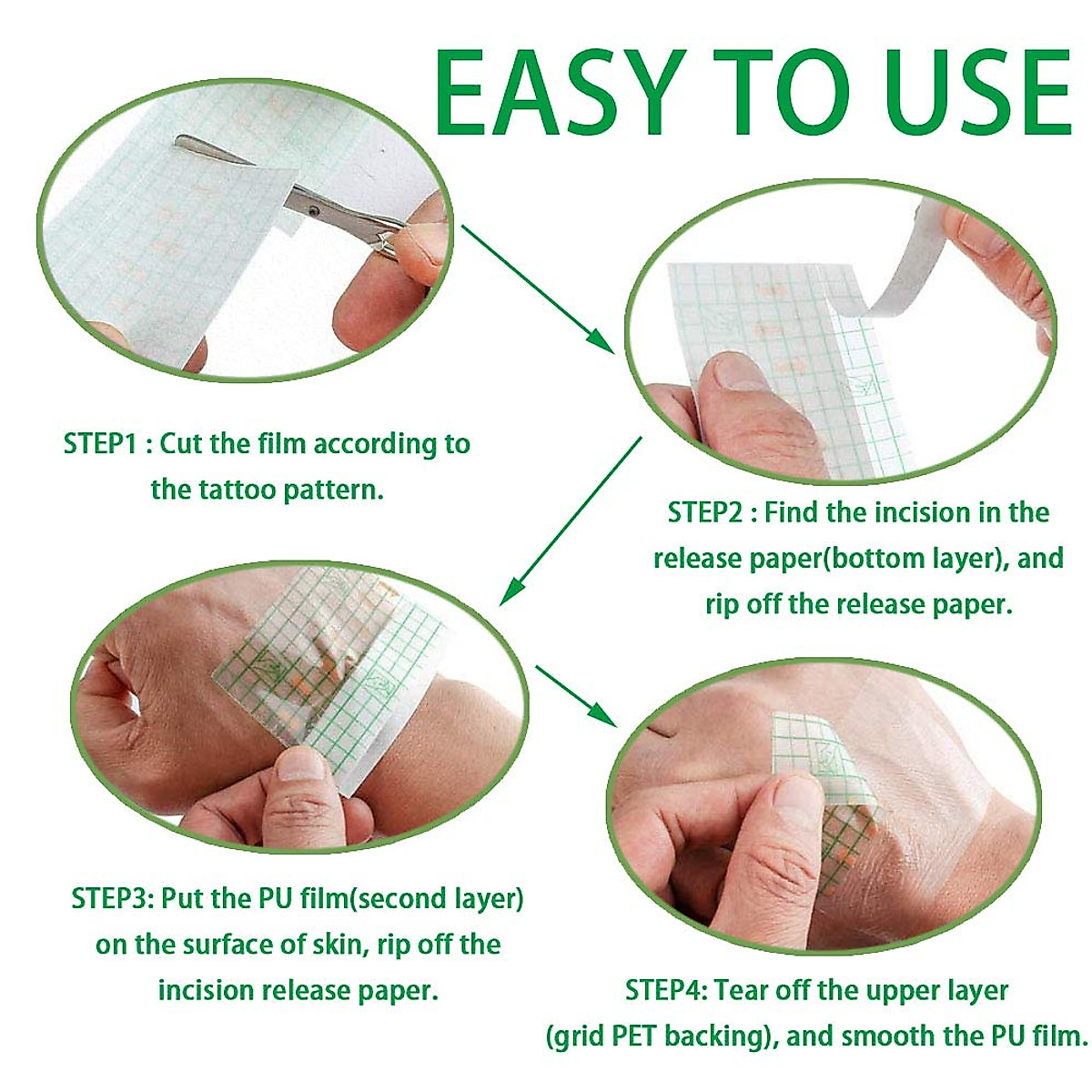 EASY TO USE

STEP1 : Cut the film according to the tattoo pattern.

STEP2 : Find the incision in the release paper(bottom layer), and rip off the release paper.

STEP3: Put the PU film(second layer) on the surface of skin, rip off the incision release paper.

STEP4: Tear off the upper layer (grid PET backing), and smooth the PU film.