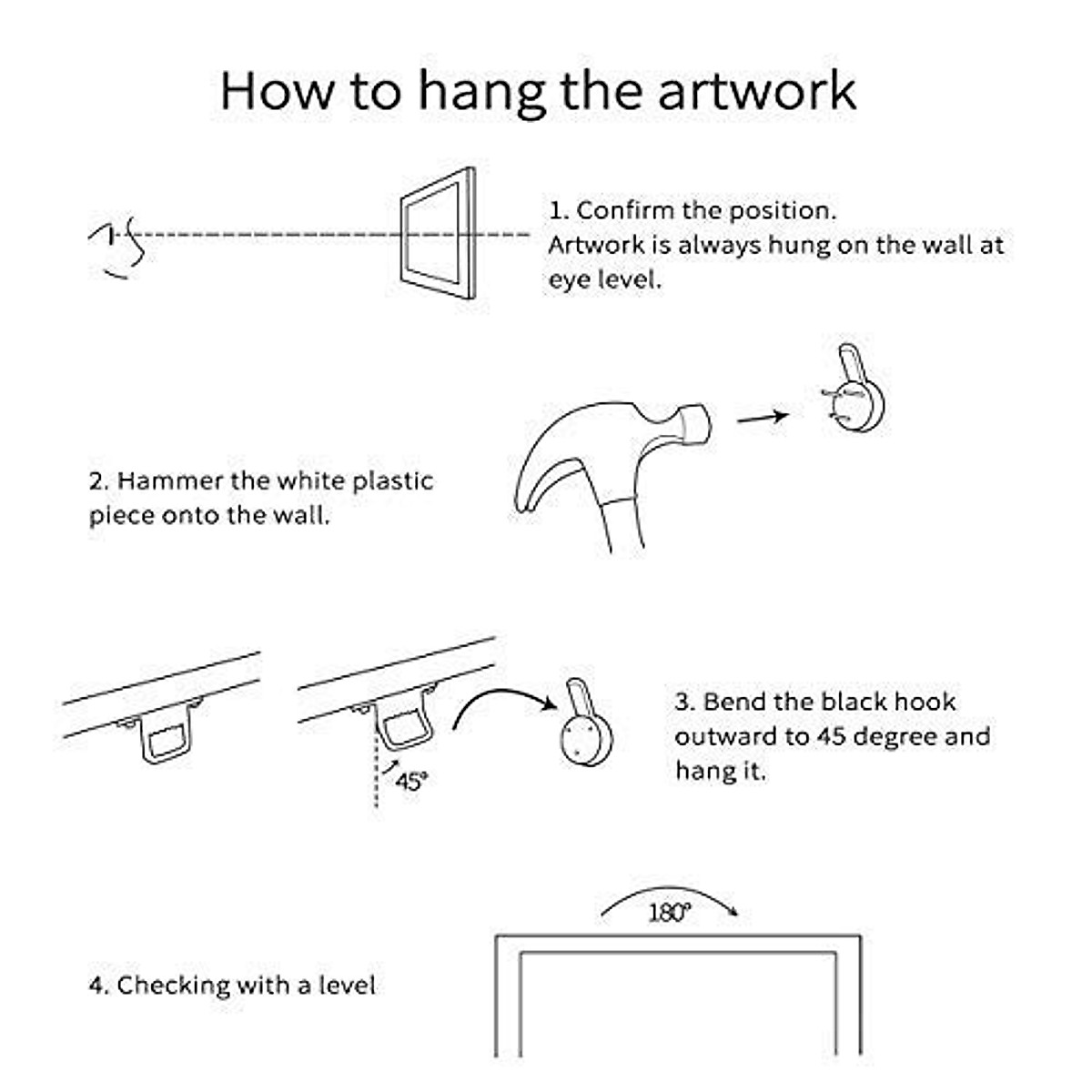 How to hang the artwork

1. Confirm the position.
Artwork is always hung on the wall at eye level.

2. Hammer the white plastic piece onto the wall.

45°

3. Bend the black hook outward to 45 degree and hang it.

180°

4. Checking with a level