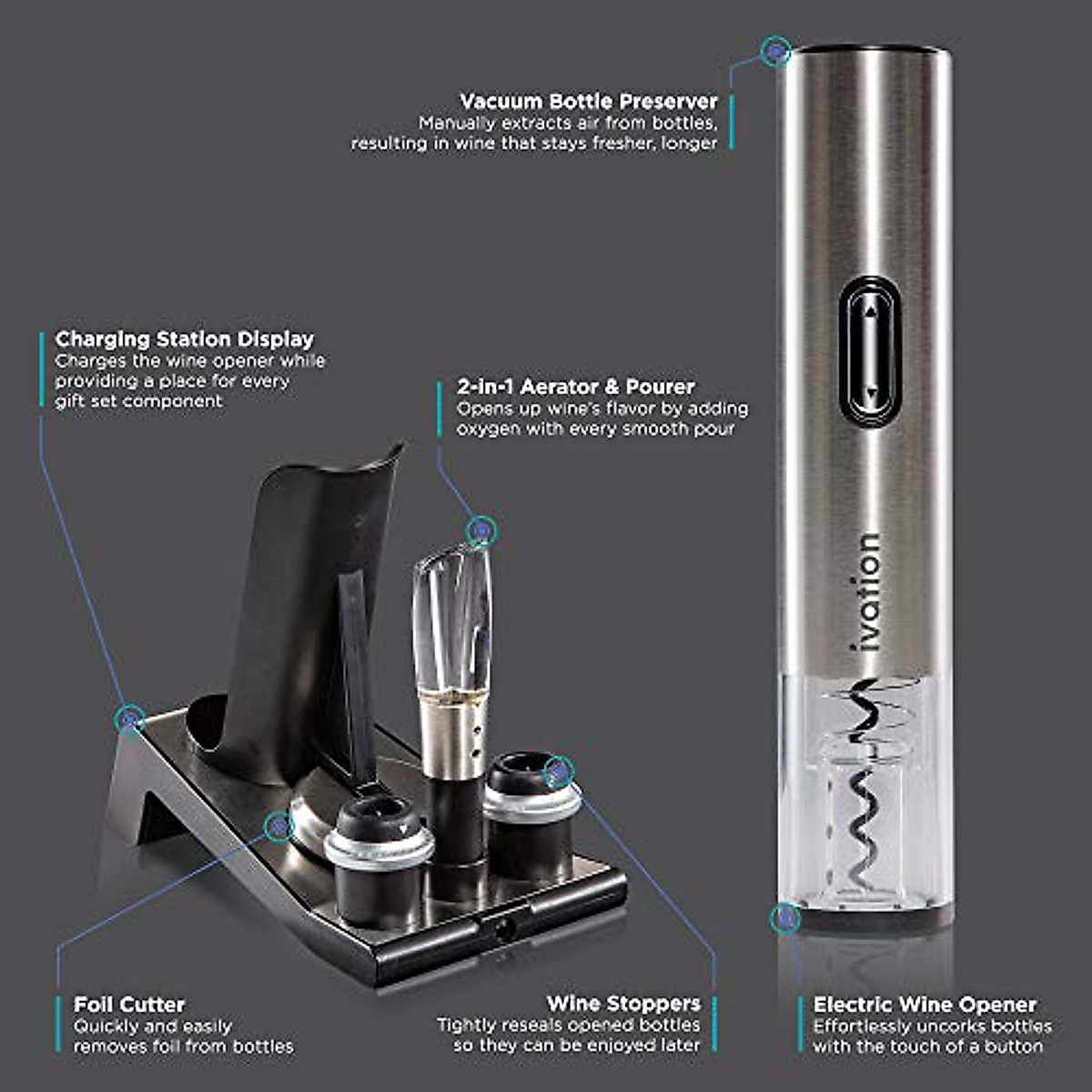 Vacuum Bottle Preserver
Manually extracts air from bottles, resulting in wine that stays fresher, longer

Charging Station Display
Charges the wine opener while providing a place for every gift set component

2-in-1 Aerator & Pourer
Opens up wine's flavor by adding oxygen with every smooth pour

ivation

Foil Cutter
Quickly and easily removes foil from bottles

Wine Stoppers
Tightly reseals opened bottles so they can be enjoyed later

Electric Wine Opener
Effortlessly uncorks bottles with the touch of a button