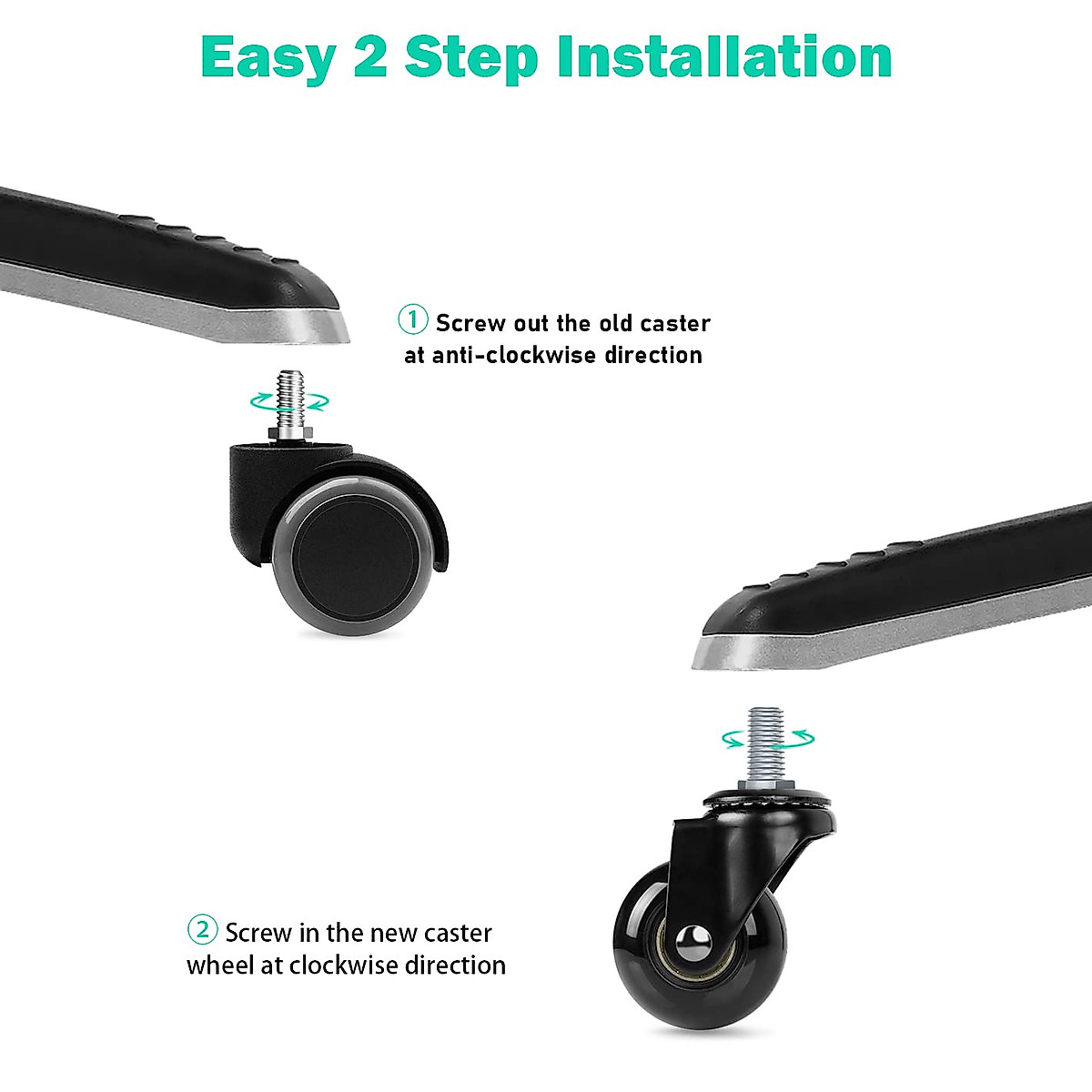 Easy 2 Step Installation

① Screw out the old caster at anti-clockwise direction

② Screw in the new caster wheel at clockwise direction