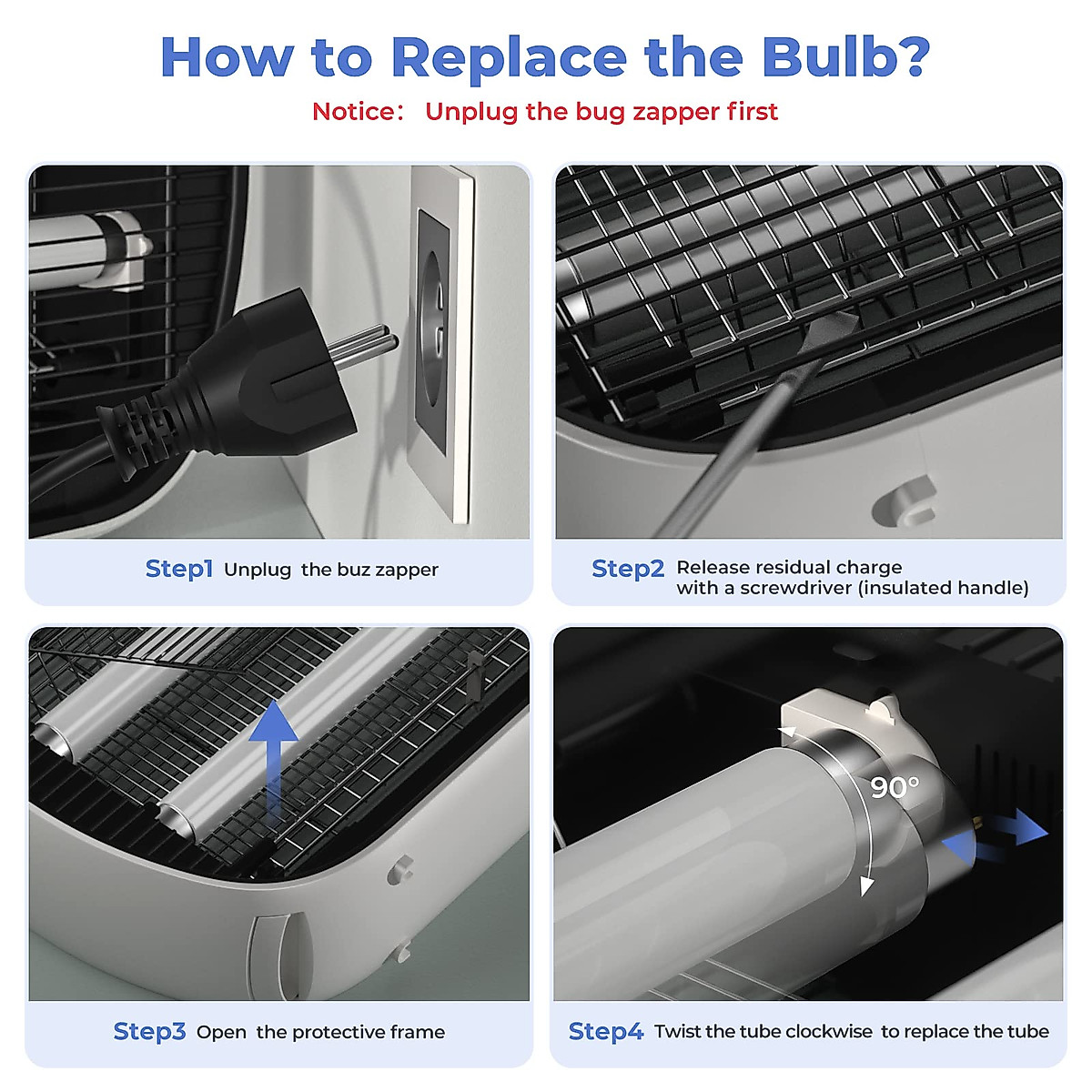 How to Replace the Bulb?

Notice: Unplug the bug zapper first

Step1 Unplug the buz zapper

Step2 Release residual charge with a screwdriver (insulated handle)

Step3 Open the protective frame

90°

Step4 Twist the tube clockwise to replace the tube