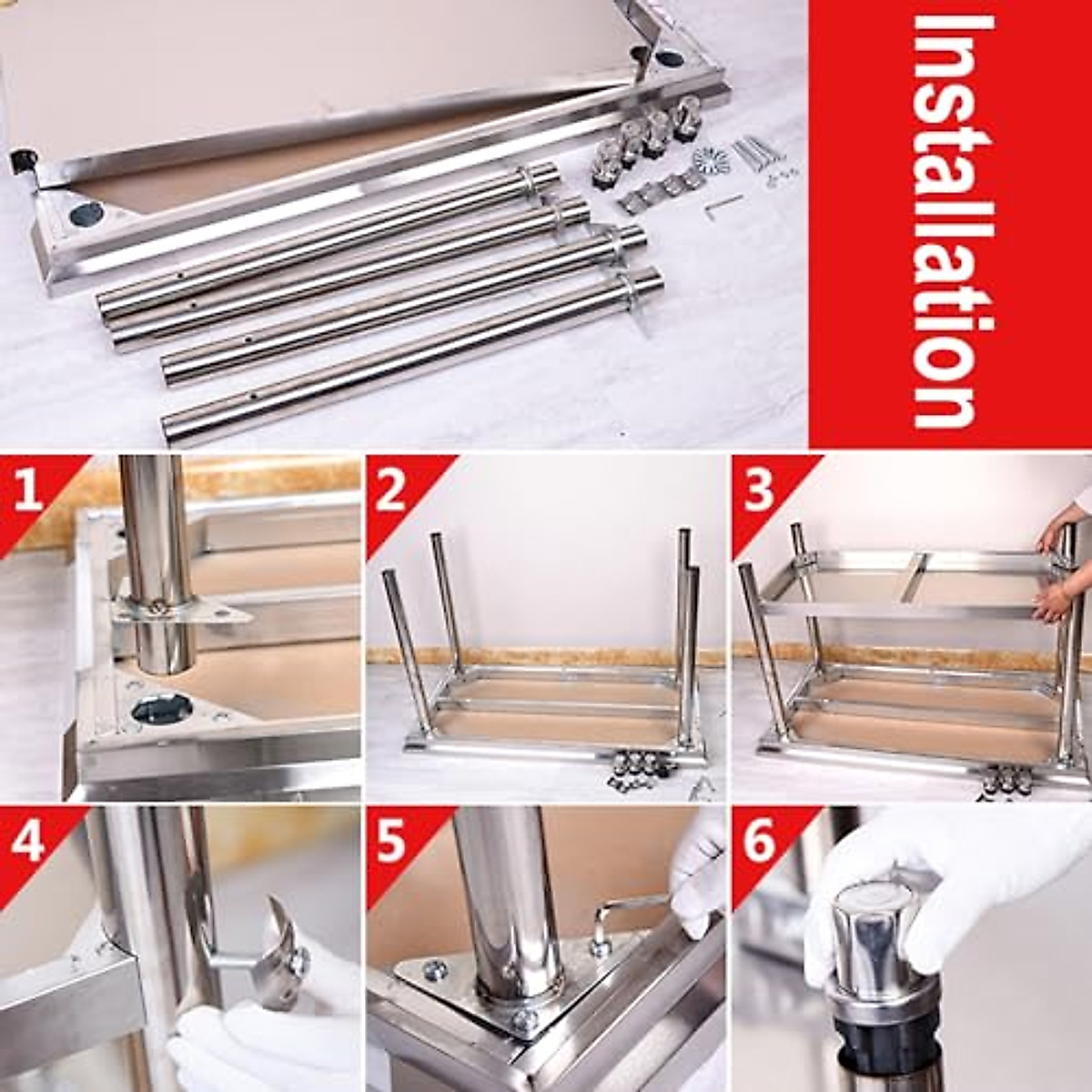 Installation

1

2

3

4

5

6