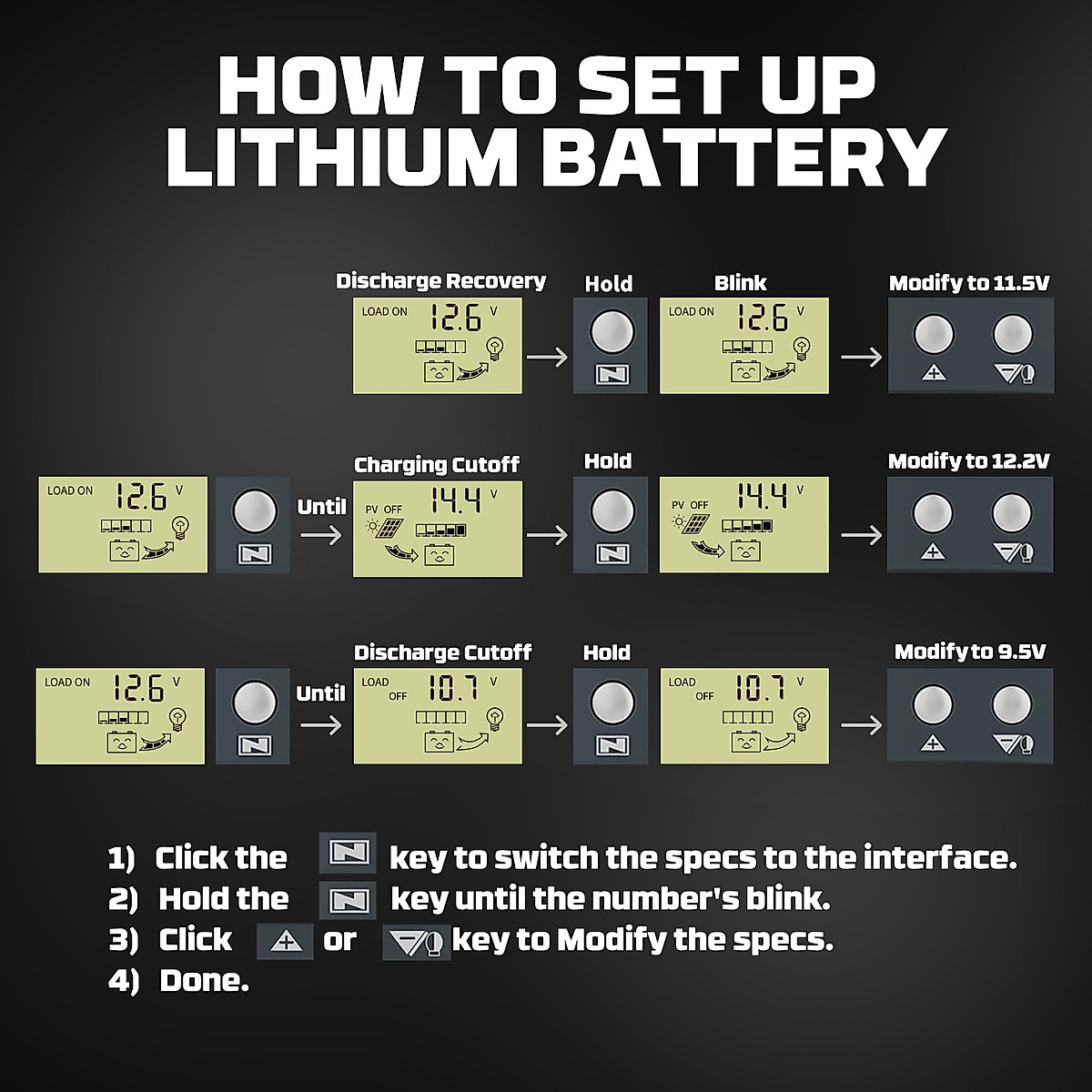 HOW TO SET UP LITHIUM BATTERY

Discharge Recovery
LOAD ON 12.6 V

Hold

Blink
LOAD ON 12.6 V

Modify to 11.5V

LOAD ON 12.6 V

Until

Charging Cutoff
PV OFF 14.4 V

Hold

PV OFF 14.4 V

Modify to 12.2V

LOAD ON 12.6 V

Until

Discharge Cutoff
LOAD OFF 10.7 V

Hold

LOAD OFF 10.7 V

Modify to 9.5V

1) Click the key to switch the specs to the interface.
2) Hold the key until the number's blink.
3) Click or key to Modify the specs.
4) Done.