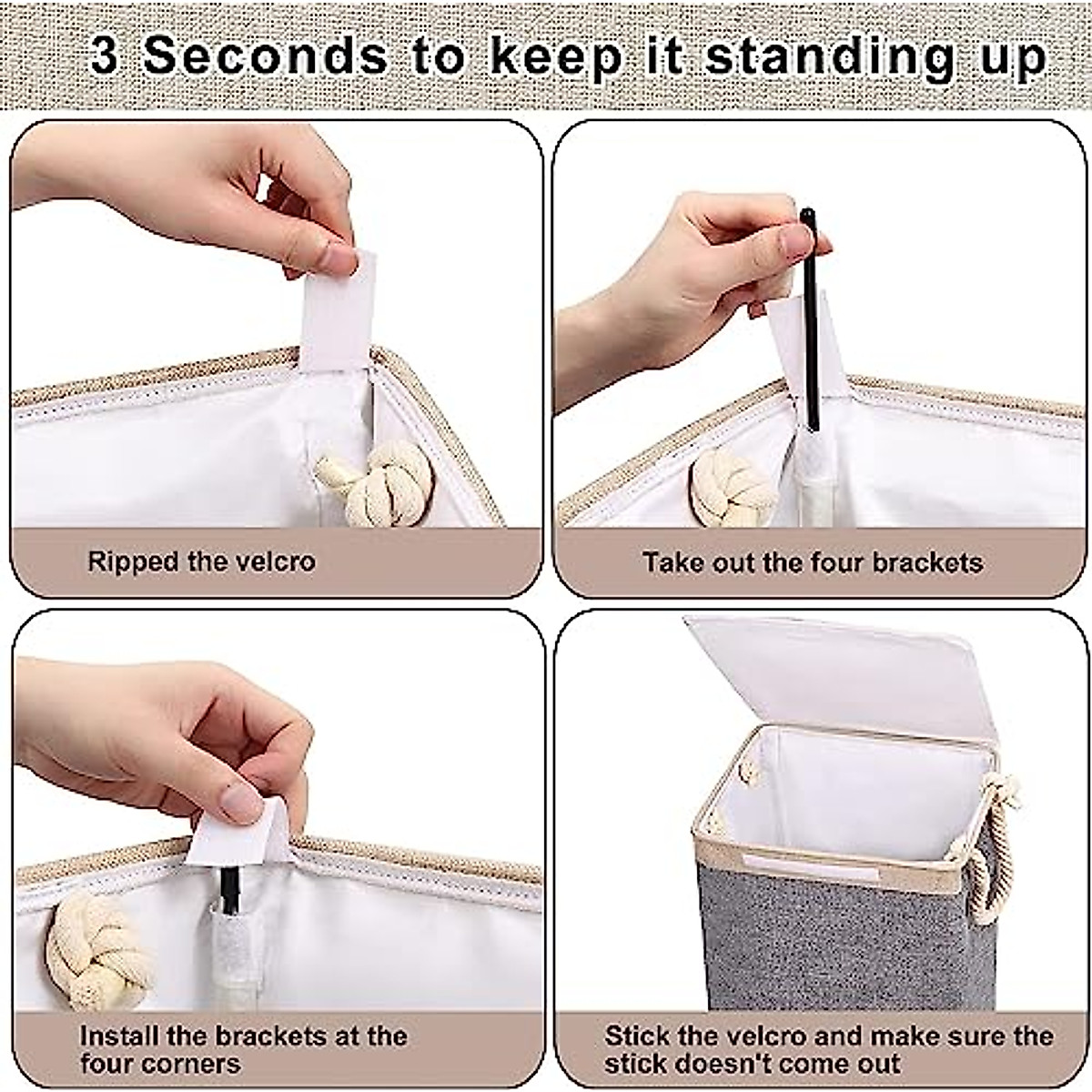 3 Seconds to keep it standing up

Ripped the velcro

Take out the four brackets

Install the brackets at the four corners

Stick the velcro and make sure the stick doesn't come out