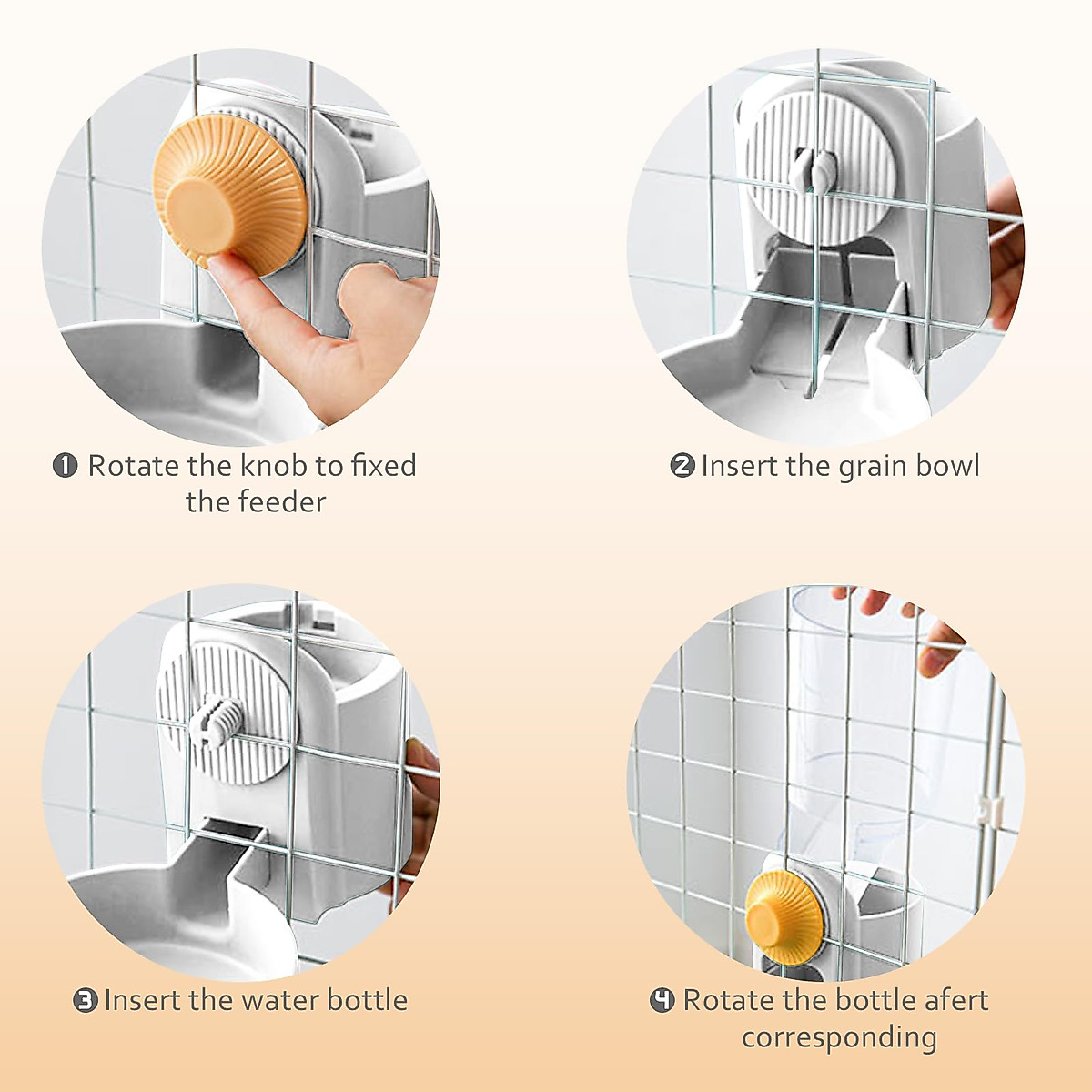 ❶ Rotate the knob to fixed the feeder

❷ Insert the grain bowl

❸ Insert the water bottle

❹ Rotate the bottle afert corresponding