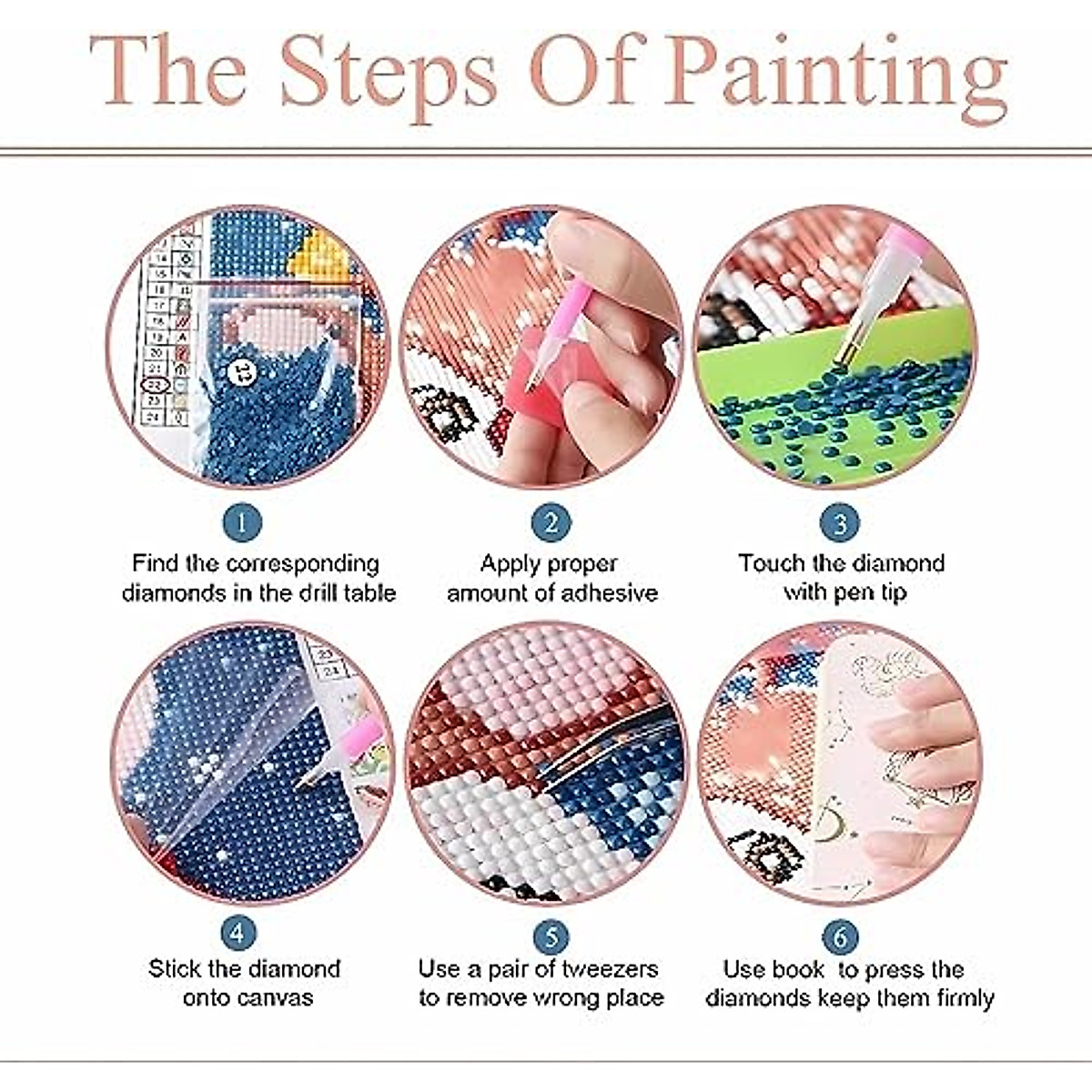 The Steps Of Painting

1
Find the corresponding diamonds in the drill table

2
Apply proper amount of adhesive

3
Touch the diamond with pen tip

4
Stick the diamond onto canvas

5
Use a pair of tweezers to remove wrong place

6
Use book to press the diamonds keep them firmly