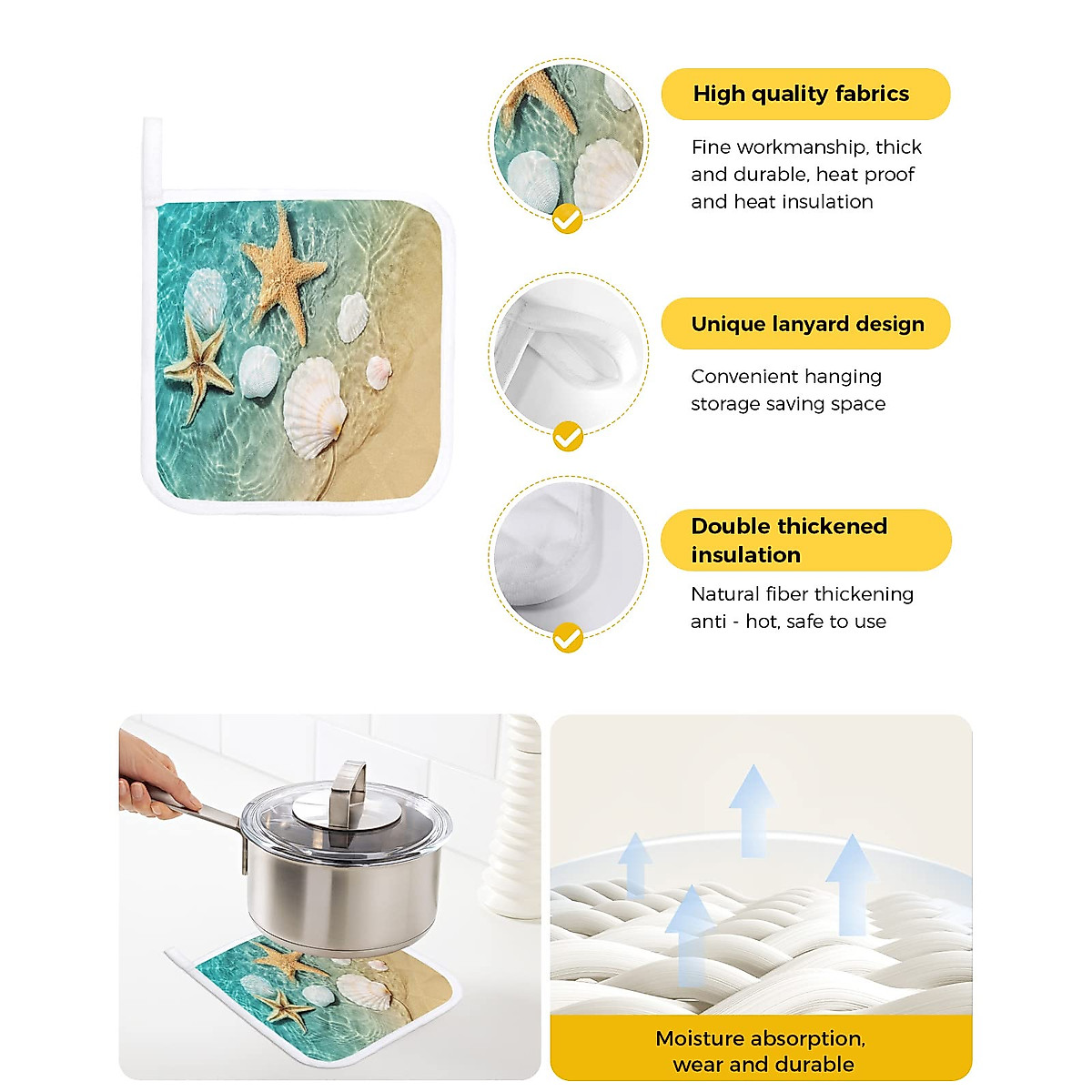 High quality fabrics

Fine workmanship, thick and durable, heat proof and heat insulation

Unique lanyard design

Convenient hanging storage saving space

Double thickened insulation

Natural fiber thickening anti - hot, safe to use

Moisture absorption, wear and durable