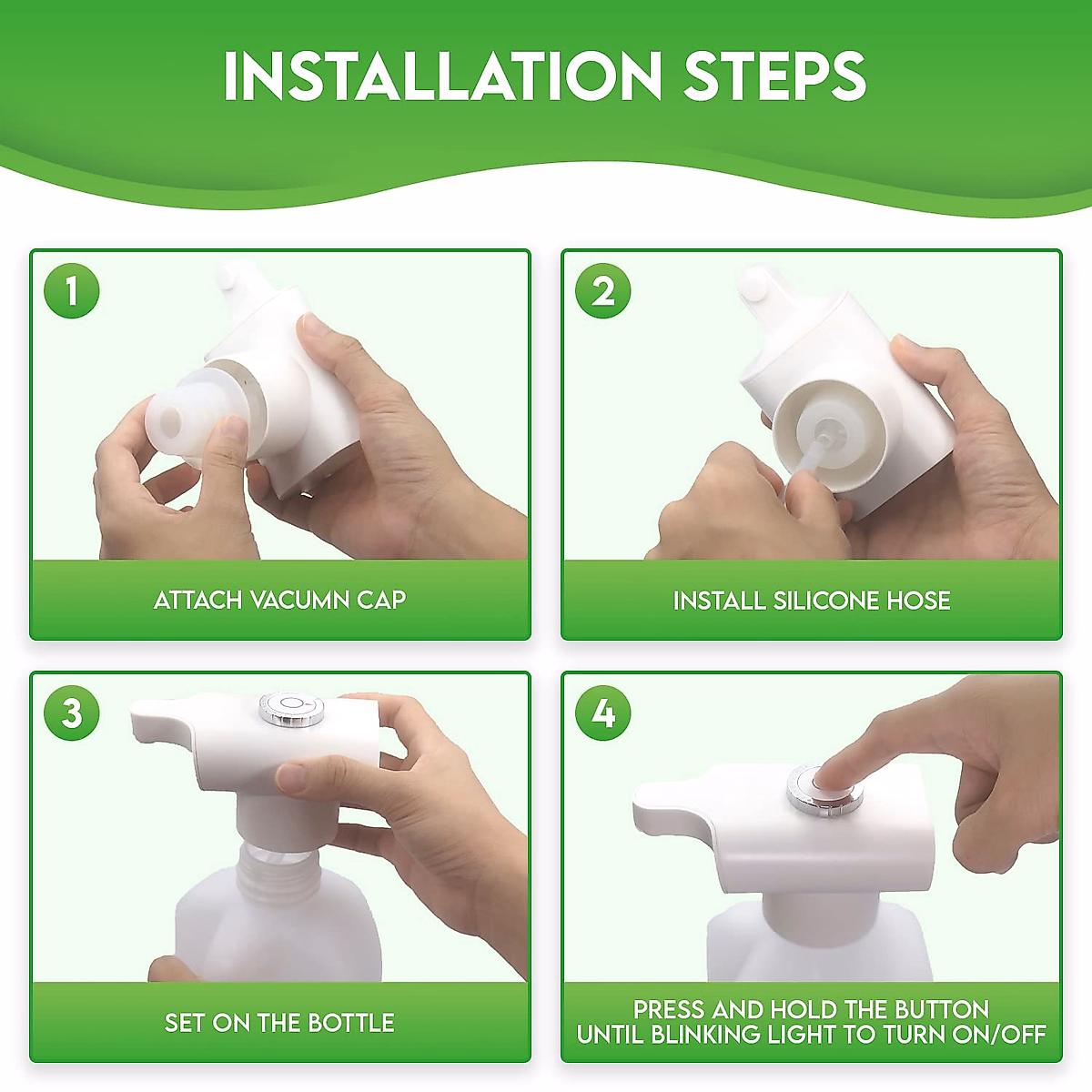 INSTALLATION STEPS

1

ATTACH VACUMN CAP

2

INSTALL SILICONE HOSE

3

SET ON THE BOTTLE

4

PRESS AND HOLD THE BUTTON UNTIL BLINKING LIGHT TO TURN ON/OFF