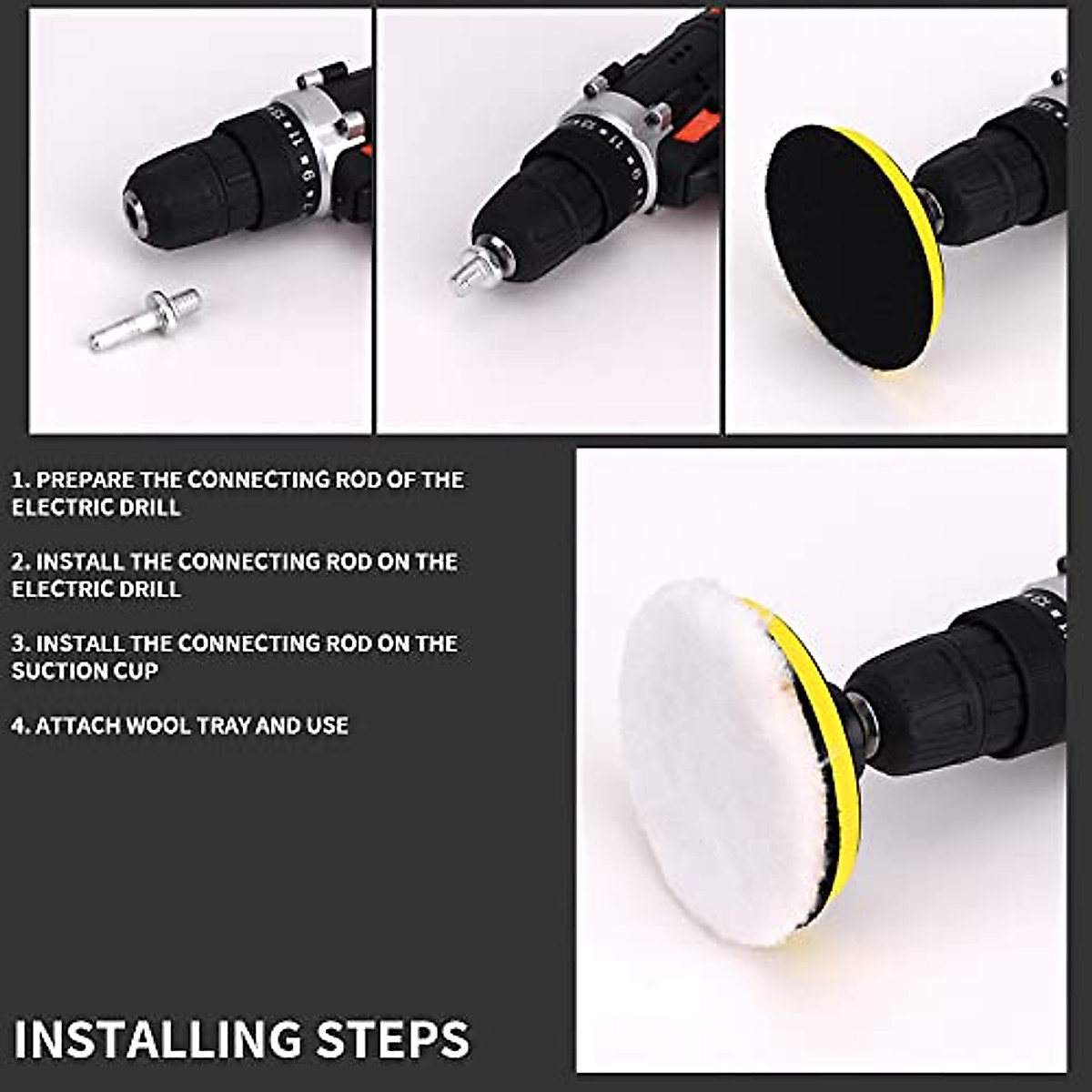 1. PREPARE THE CONNECTING ROD OF THE ELECTRIC DRILL

2. INSTALL THE CONNECTING ROD ON THE ELECTRIC DRILL

3. INSTALL THE CONNECTING ROD ON THE SUCTION CUP

4. ATTACH WOOL TRAY AND USE

INSTALLING STEPS