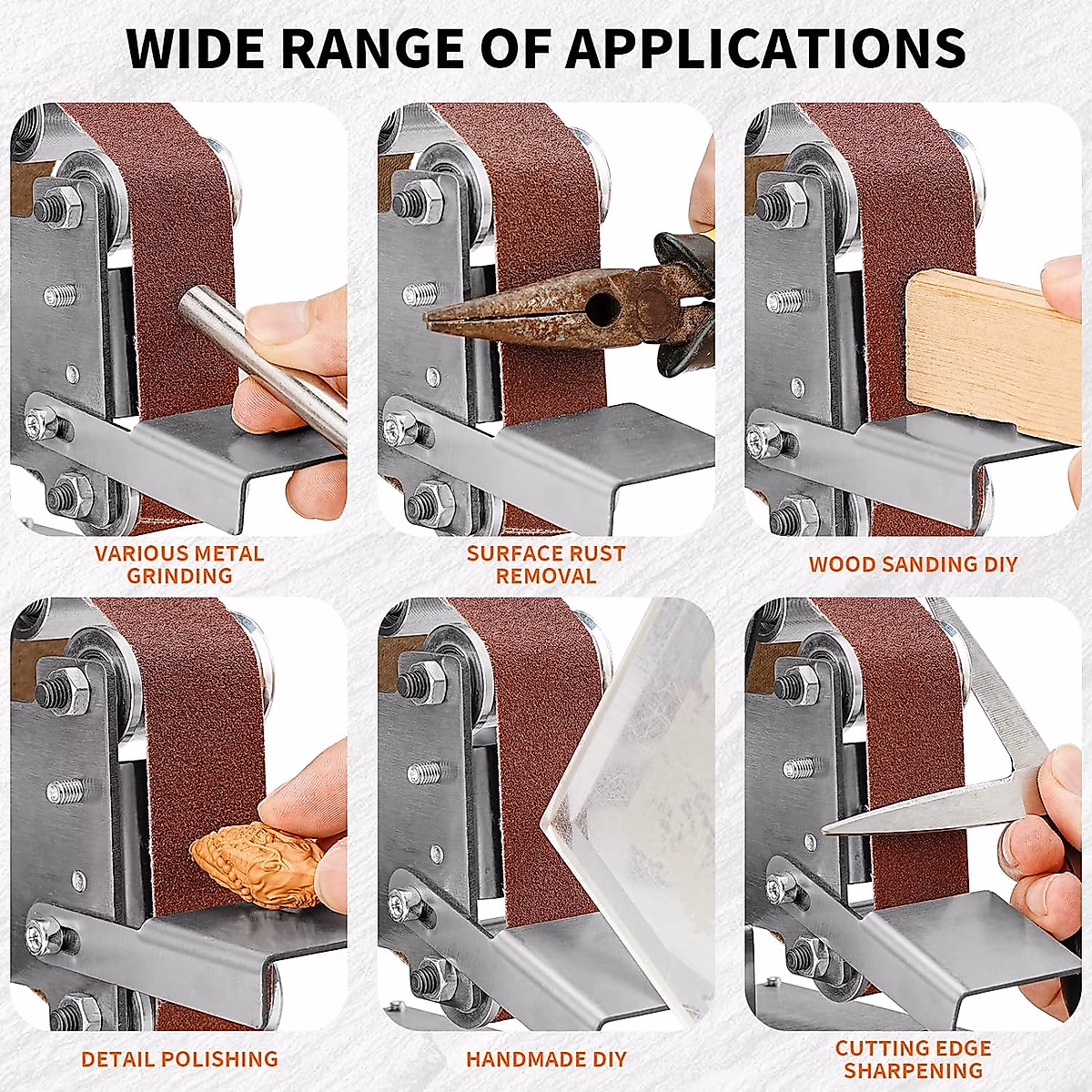 WIDE RANGE OF APPLICATIONS

VARIOUS METAL GRINDING

SURFACE RUST REMOVAL

WOOD SANDING DIY

DETAIL POLISHING

HANDMADE DIY

CUTTING EDGE SHARPENING