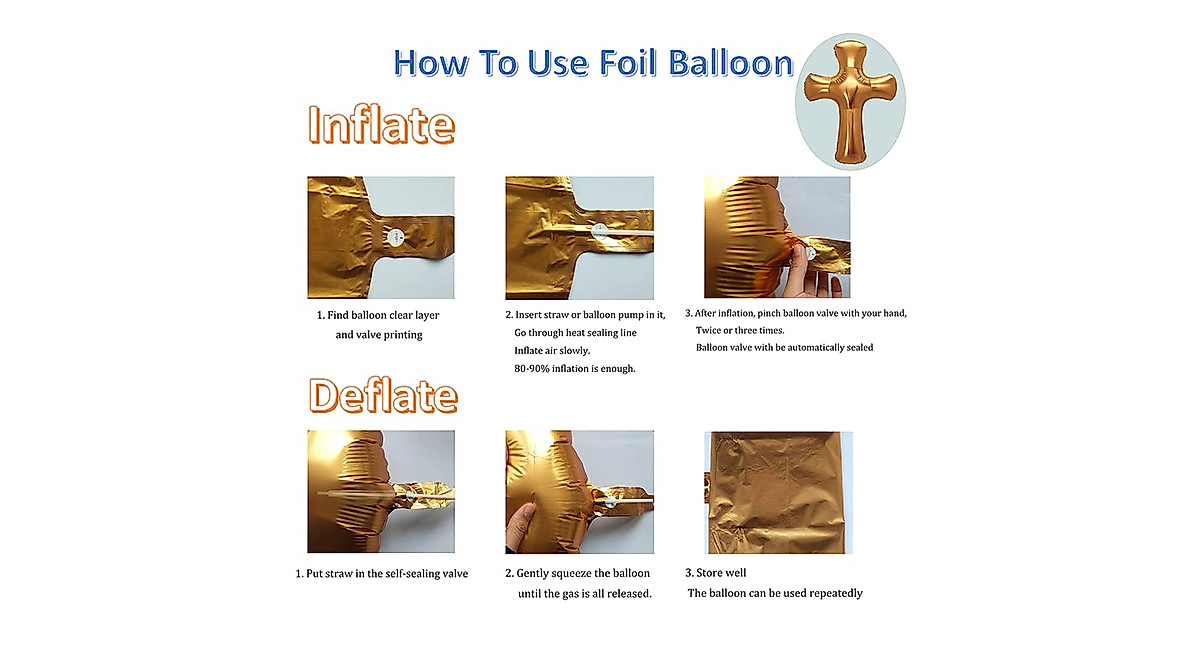 How To Use Foil Balloon

Inflate

1. Find balloon clear layer and valve printing

2. Insert straw or balloon pump in it, Go through heat sealing line Inflate air slowly. 80-90% inflation is enough.

3. After inflation, pinch balloon valve with your hand, Twice or three times. Balloon valve with be automatically sealed

Deflate

1. Put straw in the self-sealing valve

2. Gently squeeze the balloon until the gas is all released.

3. Store well The balloon can be used repeatedly