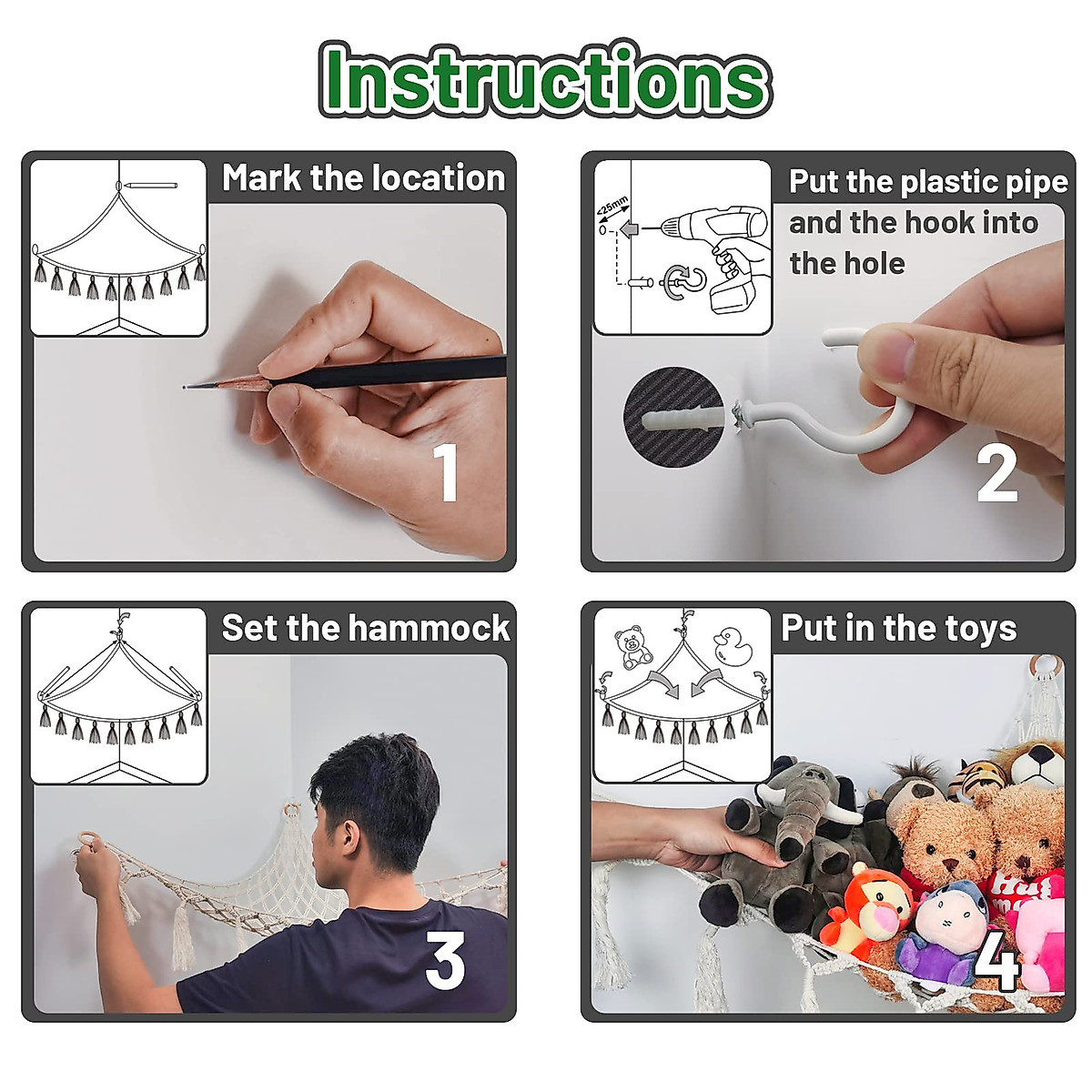 Instructions

Mark the location

1

<25mm

Put the plastic pipe and the hook into the hole

2

Set the hammock

3

Put in the toys

4