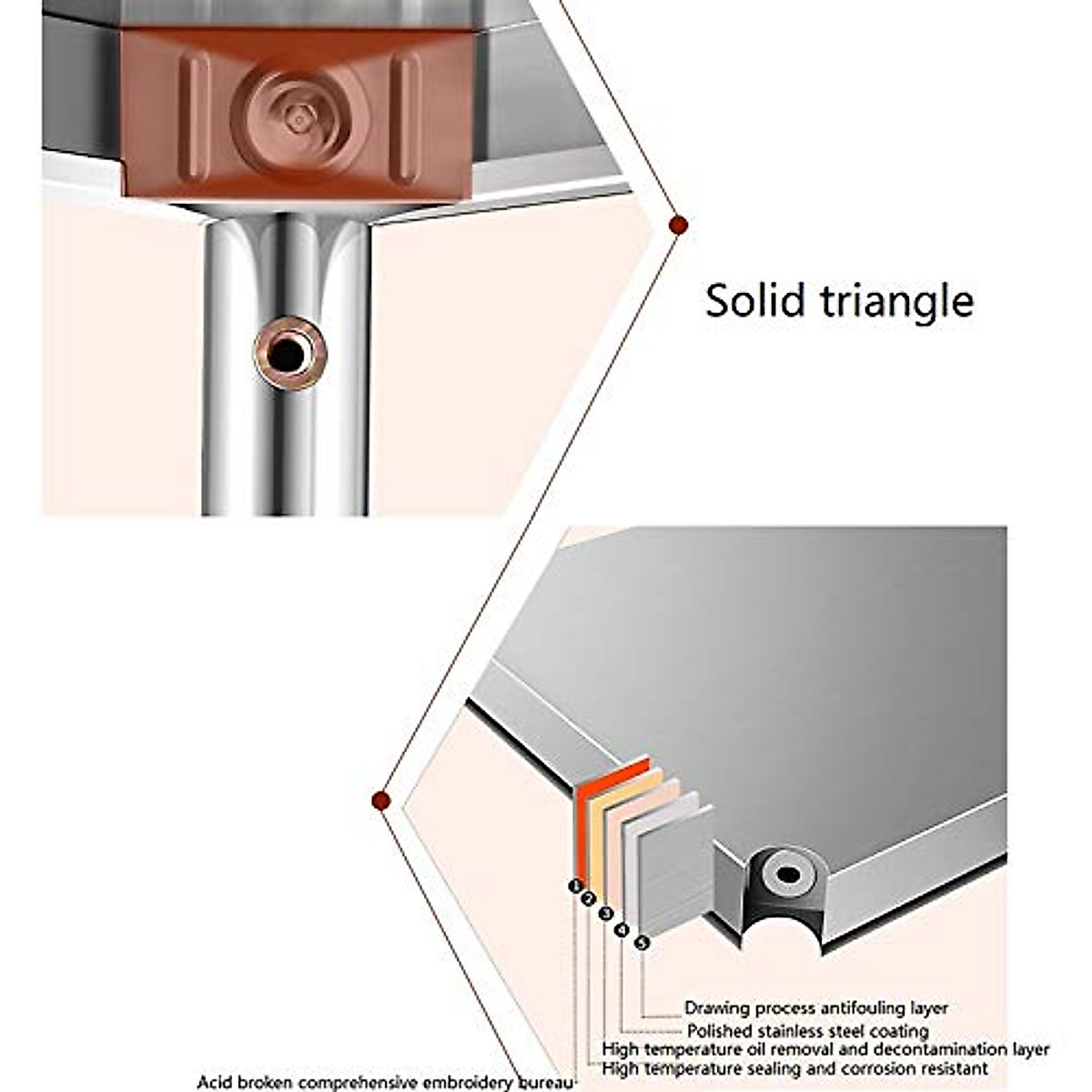 Solid triangle

1
2
3
4
5

Drawing process antifouling layer
Polished stainless steel coating
High temperature oil removal and decontamination layer
High temperature sealing and corrosion resistant
Acid broken comprehensive embroidery bureau