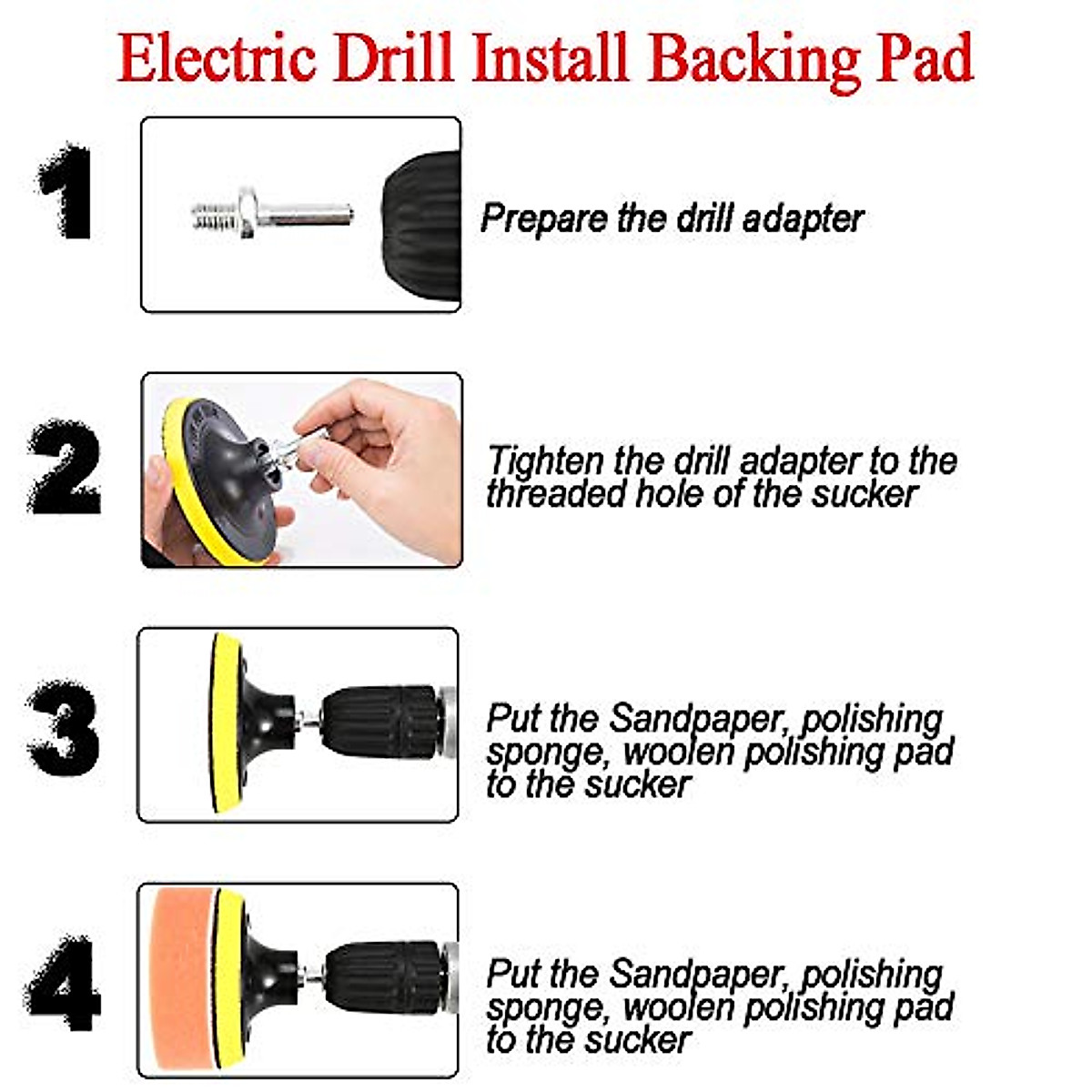 Electric Drill Install Backing Pad

1

Prepare the drill adapter

2

Tighten the drill adapter to the threaded hole of the sucker

3

Put the Sandpaper, polishing sponge, woolen polishing pad to the sucker

4

Put the Sandpaper, polishing sponge, woolen polishing pad to the sucker