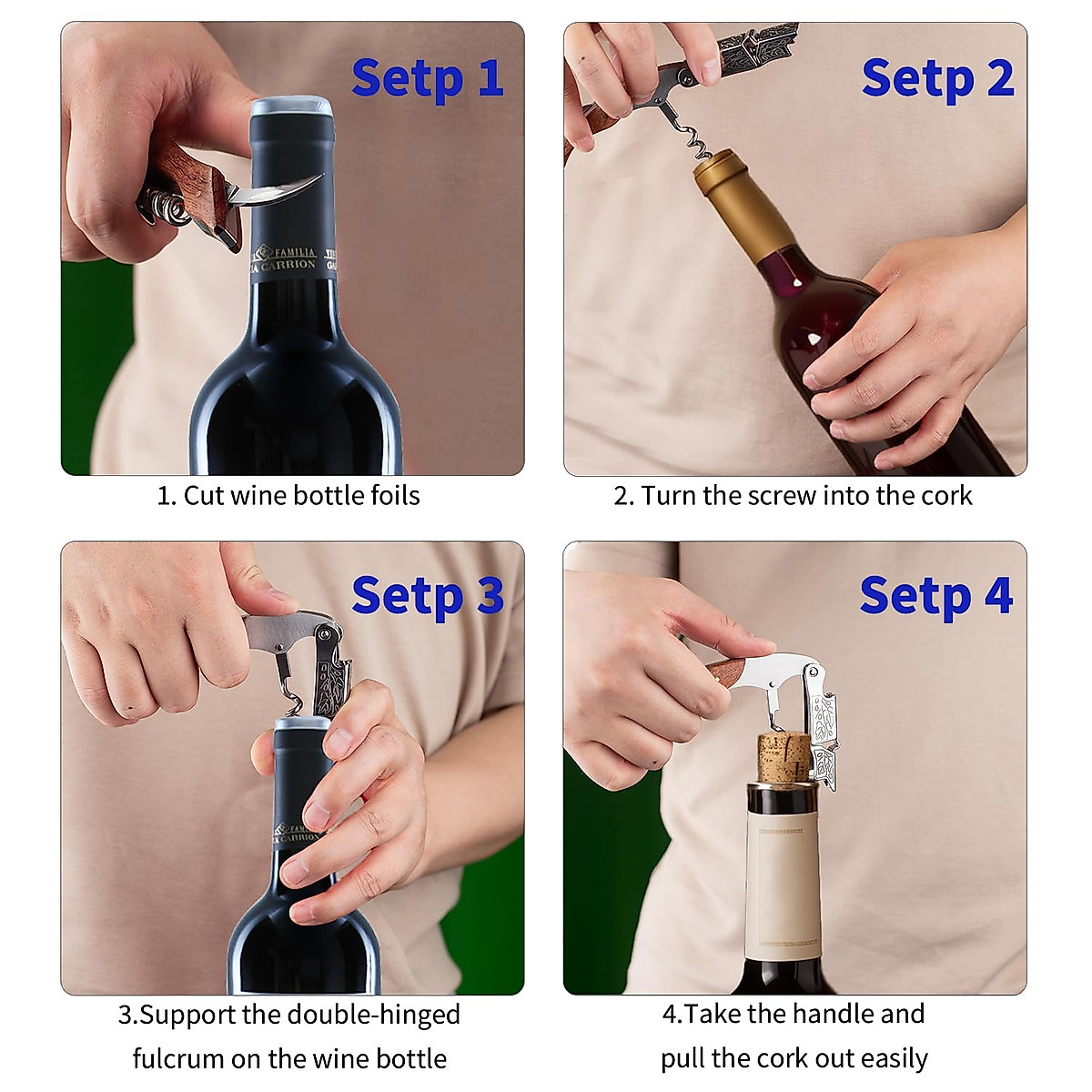 Setp 1

FAMILIA
CARRION

1. Cut wine bottle foils

Setp 2

2. Turn the screw into the cork

Setp 3

FAMILIA
CARRION

3.Support the double-hinged fulcrum on the wine bottle

Setp 4

4.Take the handle and pull the cork out easily