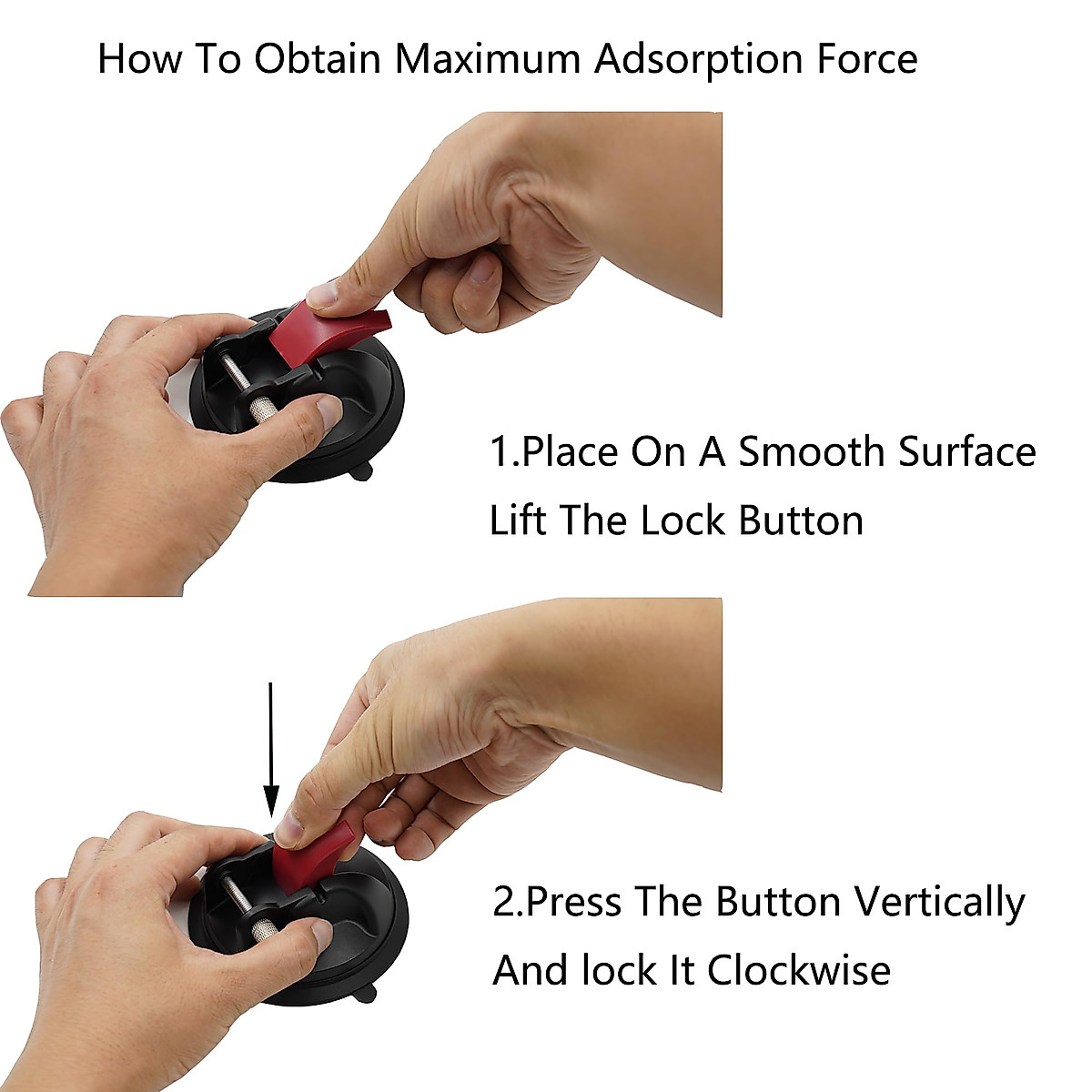 How To Obtain Maximum Adsorption Force

1.Place On A Smooth Surface
Lift The Lock Button

2.Press The Button Vertically
And lock It Clockwise