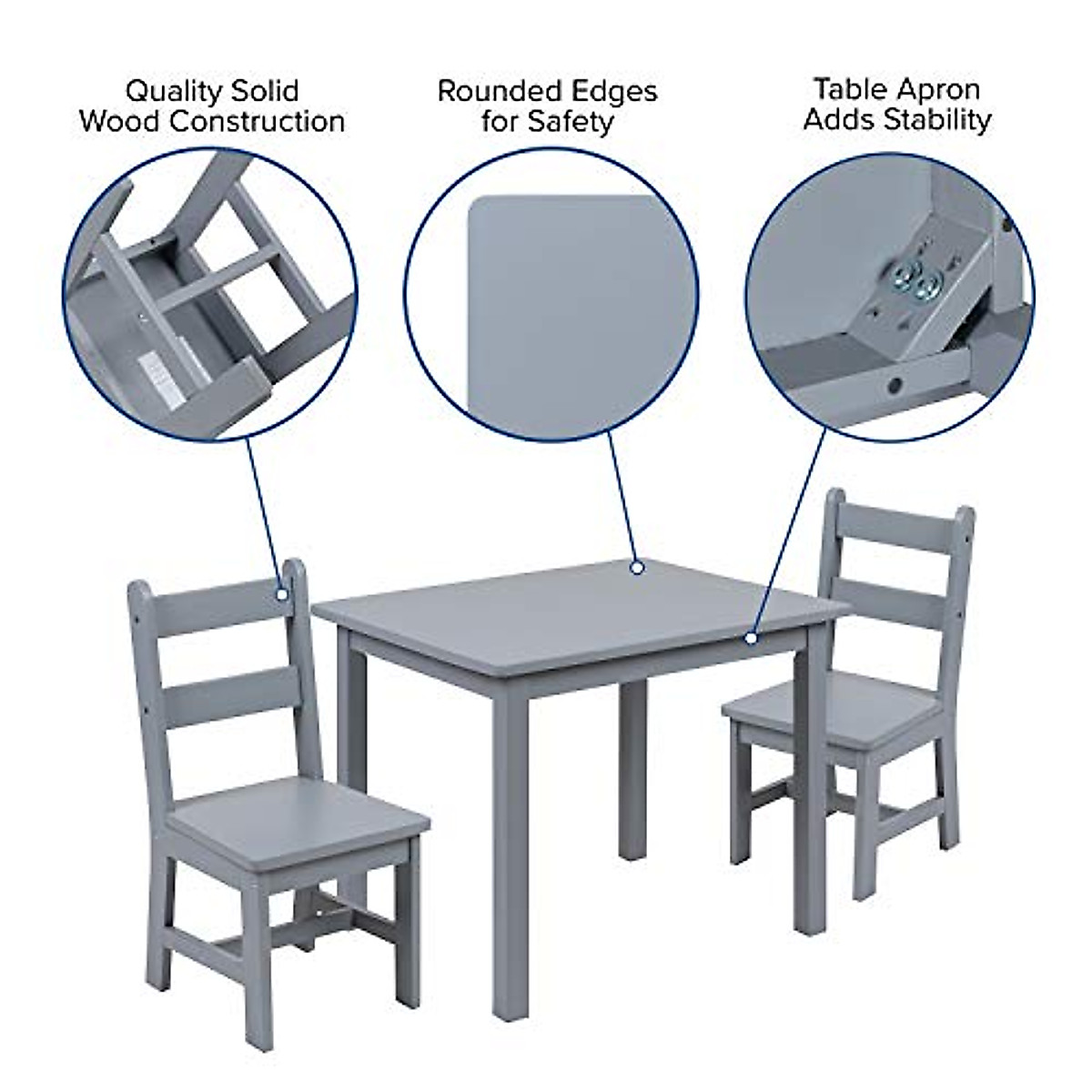 Quality Solid Wood Construction

Rounded Edges for Safety

Table Apron Adds Stability