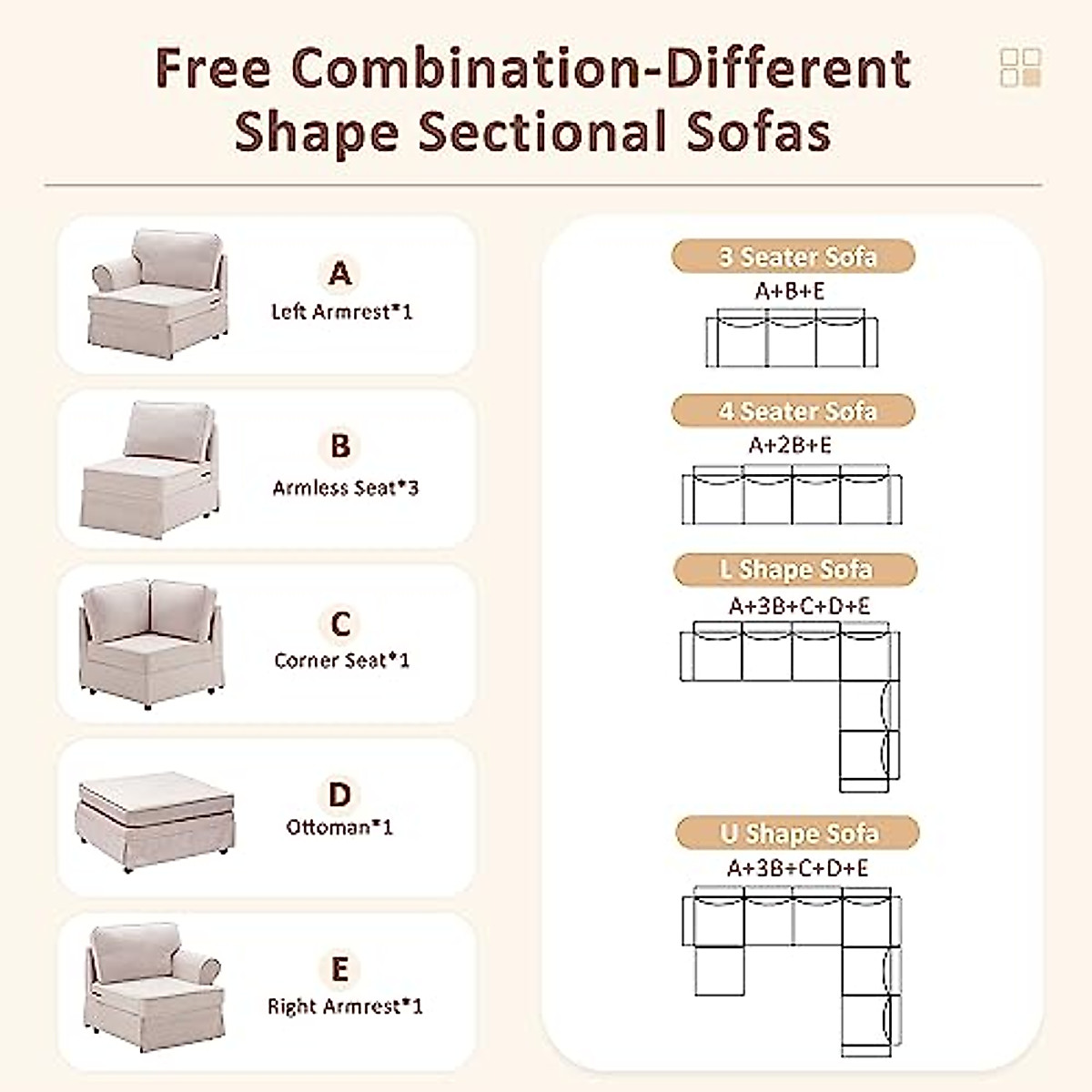 Free Combination-Different Shape Sectional Sofas

A
Left Armrest*1

B
Armless Seat*3

C
Corner Seat*1

D
Ottoman*1

E
Right Armrest*1

3 Seater Sofa
A+B+E

4 Seater Sofa
A+2B+E

L Shape Sofa
A+3B+C+D+E

U Shape Sofa
A+3B+C+D+E