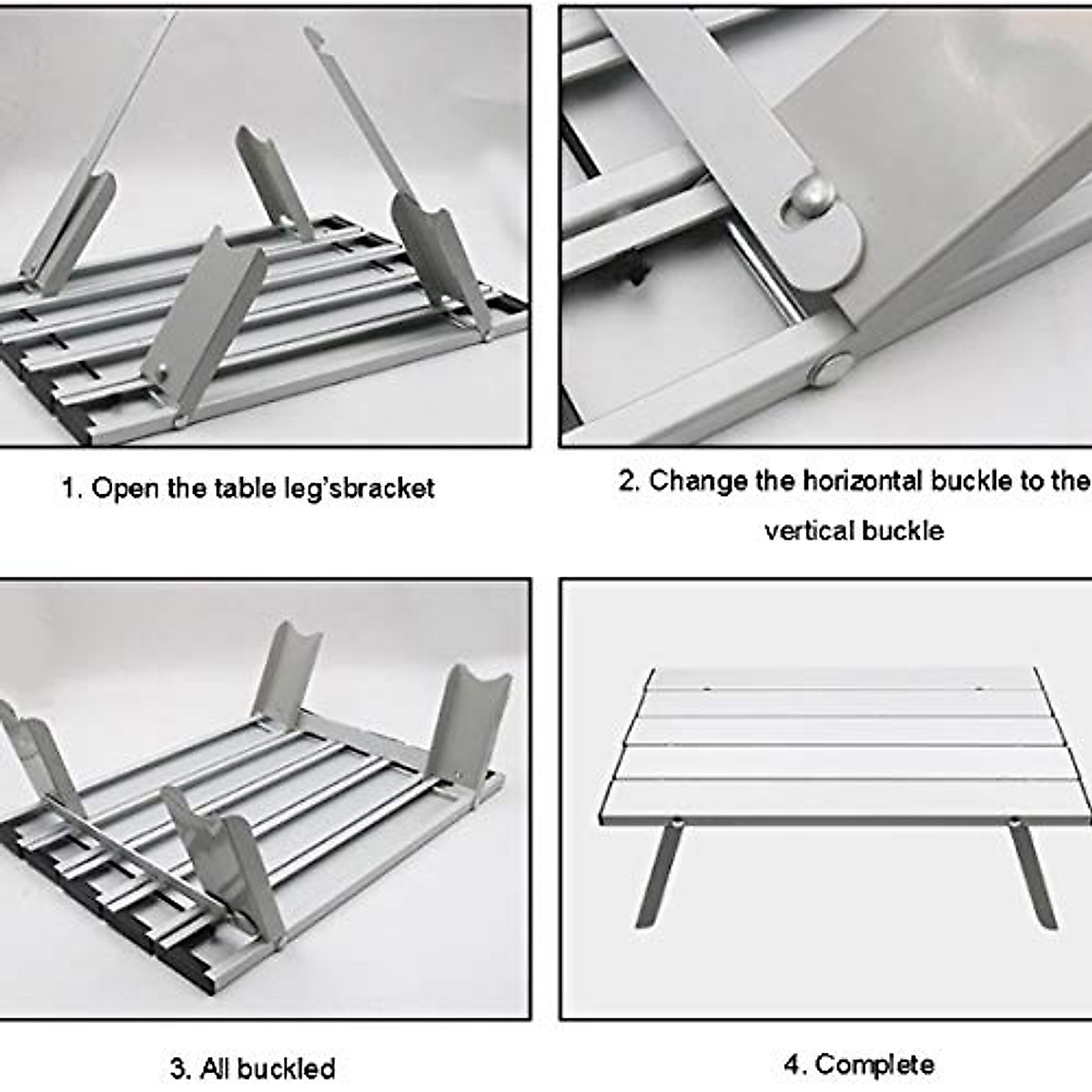 1. Open the table leg'sbracket

2. Change the horizontal buckle to the vertical buckle

3. All buckled

4. Complete