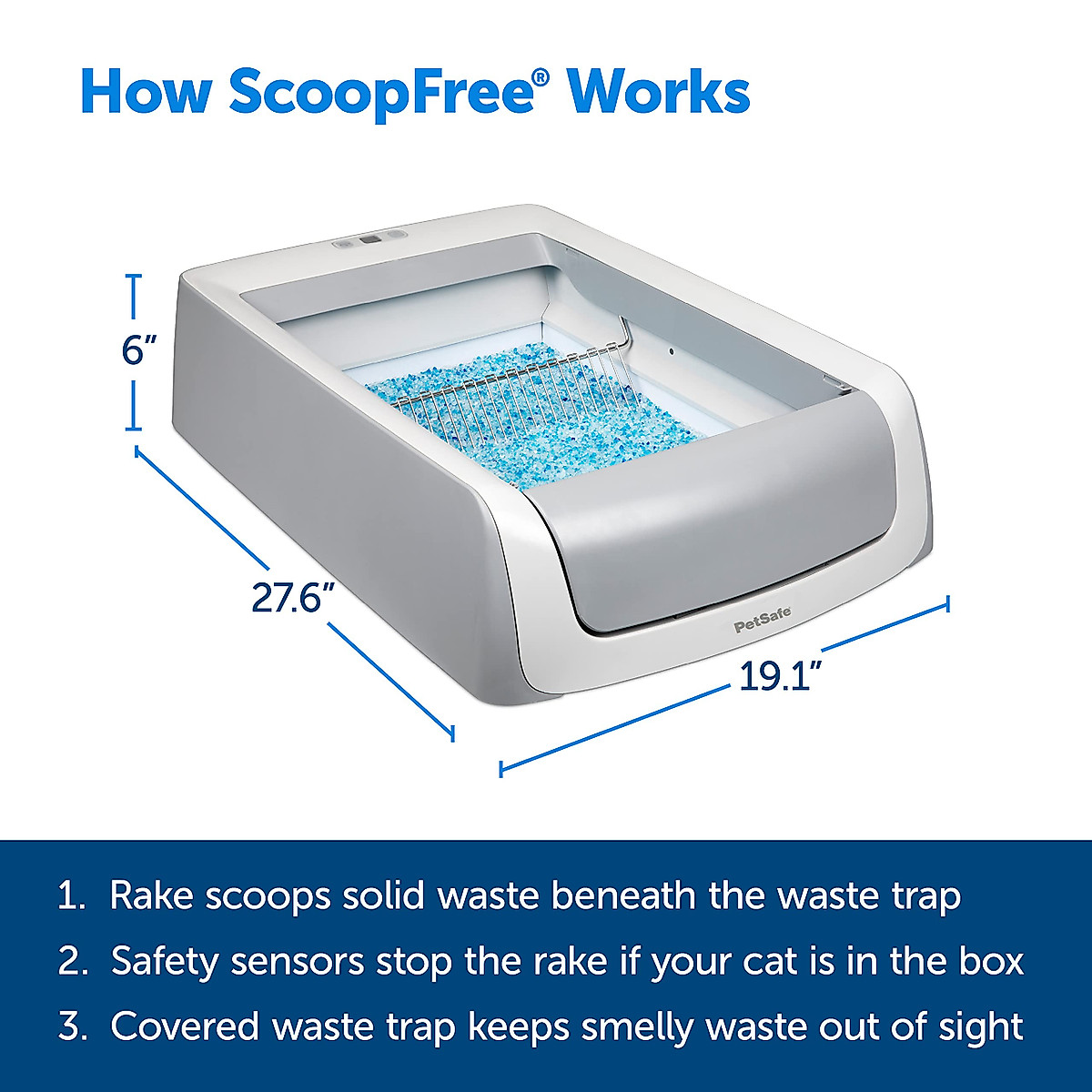 How ScoopFree® Works

6"

27.6"

PetSafe

19.1"

1. Rake scoops solid waste beneath the waste trap

2. Safety sensors stop the rake if your cat is in the box

3. Covered waste trap keeps smelly waste out of sight