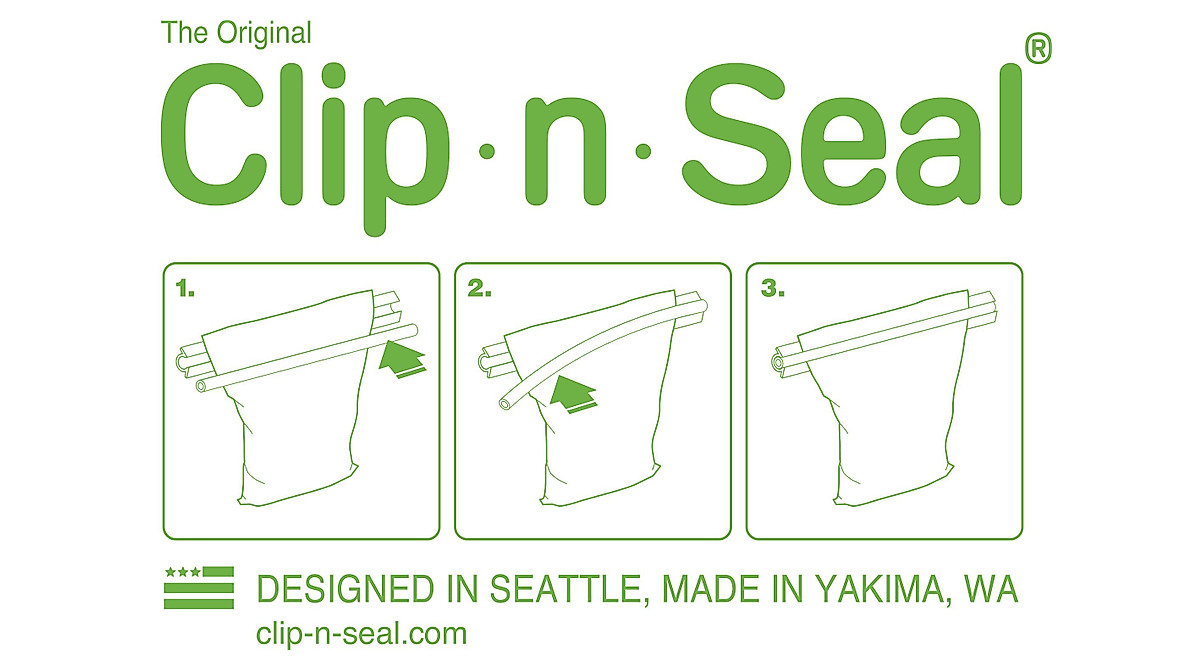 The Original

Clip·n·Seal®

1.

2.

3.

DESIGNED IN SEATTLE, MADE IN YAKIMA, WA

clip-n-seal.com