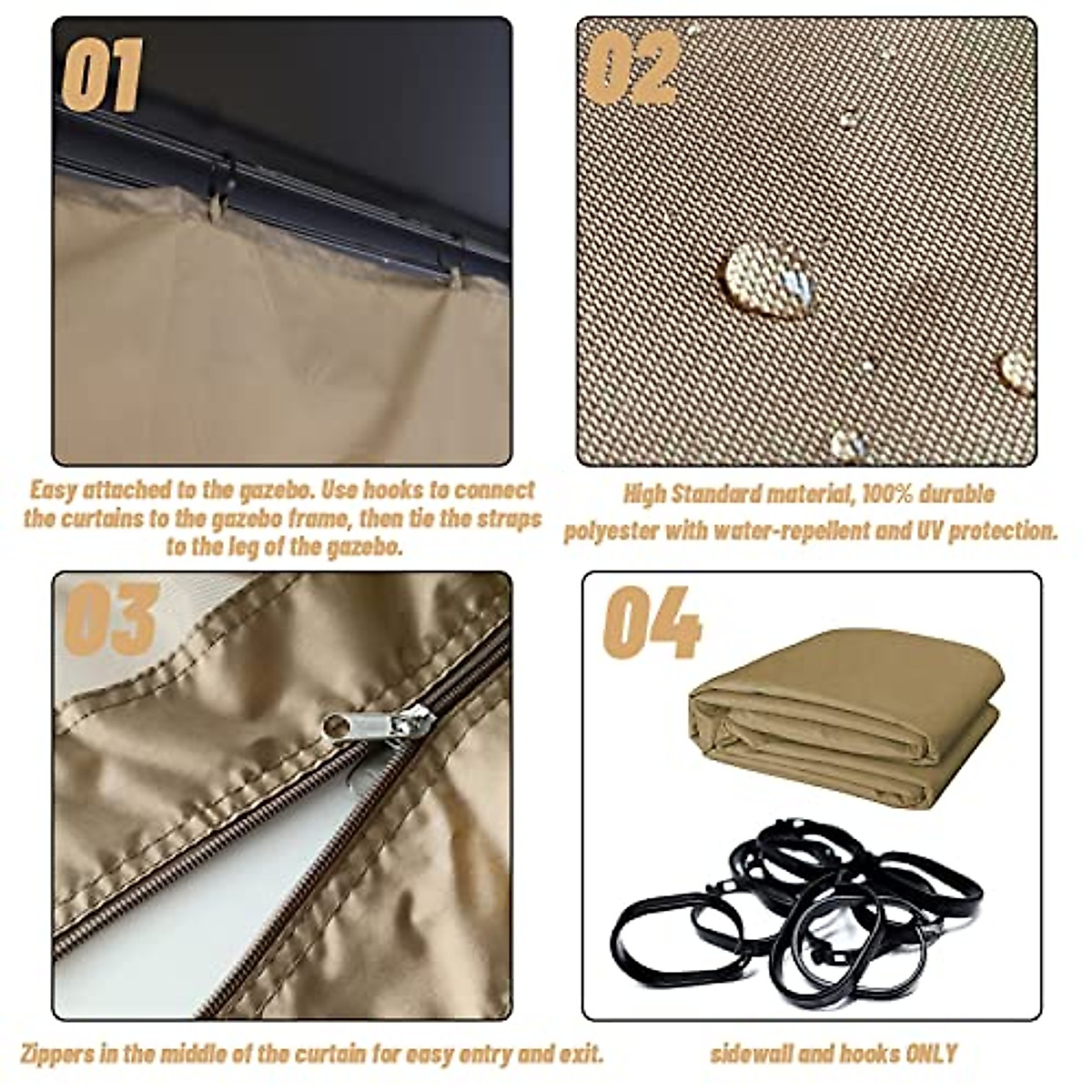 01

Easy attached to the gazebo. Use hooks to connect the curtains to the gazebo frame, then tie the straps to the leg of the gazebo.

02

High Standard material, 100% durable polyester with water-repellent and UV protection.

03

Zippers in the middle of the curtain for easy entry and exit.

04

sidewall and hooks ONLY