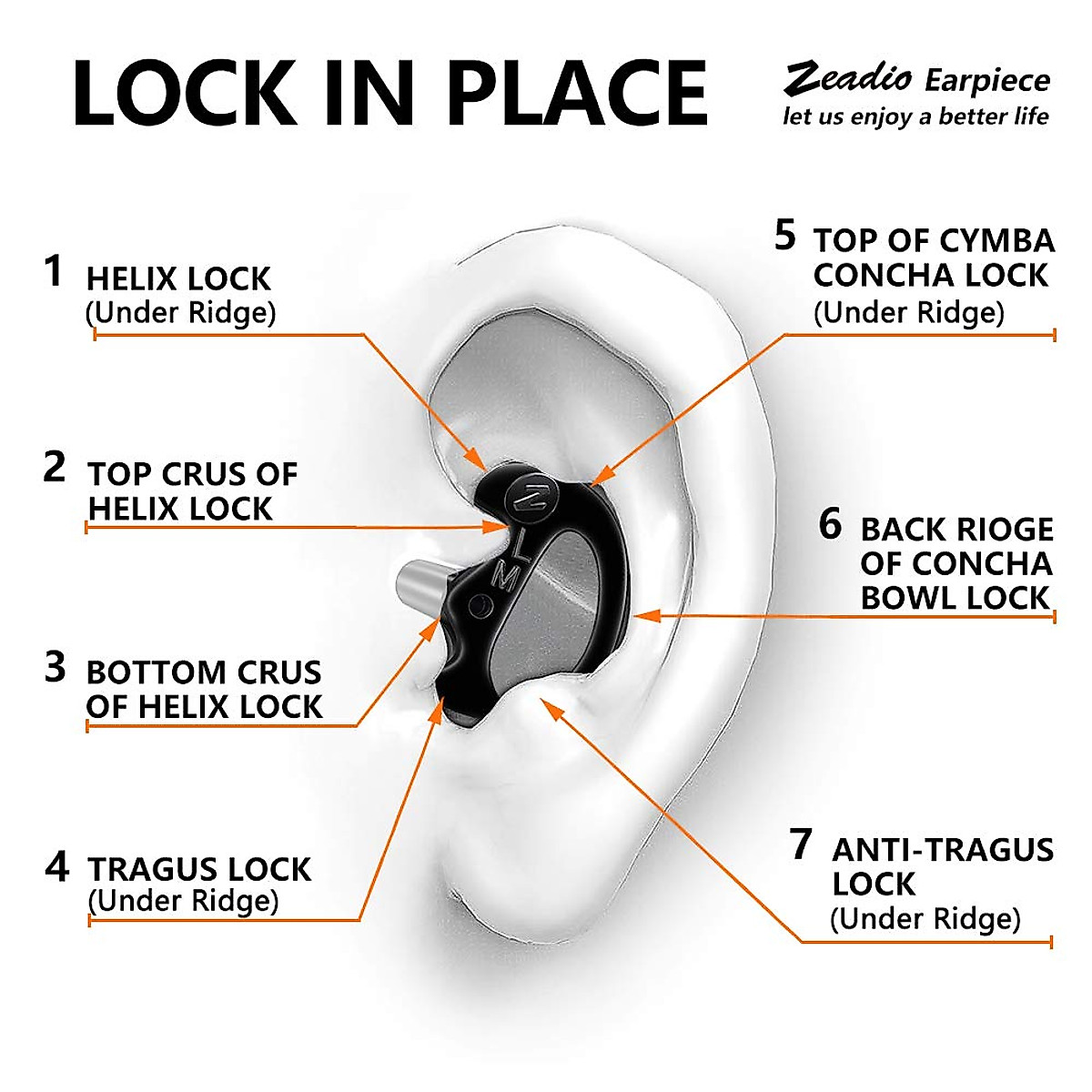 LOCK IN PLACE

Zeadio Earpiece
let us enjoy a better life

1 HELIX LOCK
(Under Ridge)

2 TOP CRUS OF HELIX LOCK

3 BOTTOM CRUS OF HELIX LOCK

4 TRAGUS LOCK
(Under Ridge)

5 TOP OF CYMBA CONCHA LOCK
(Under Ridge)

6 BACK RIOGE OF CONCHA BOWL LOCK

7 ANTI-TRAGUS LOCK
(Under Ridge)

Z
L
M