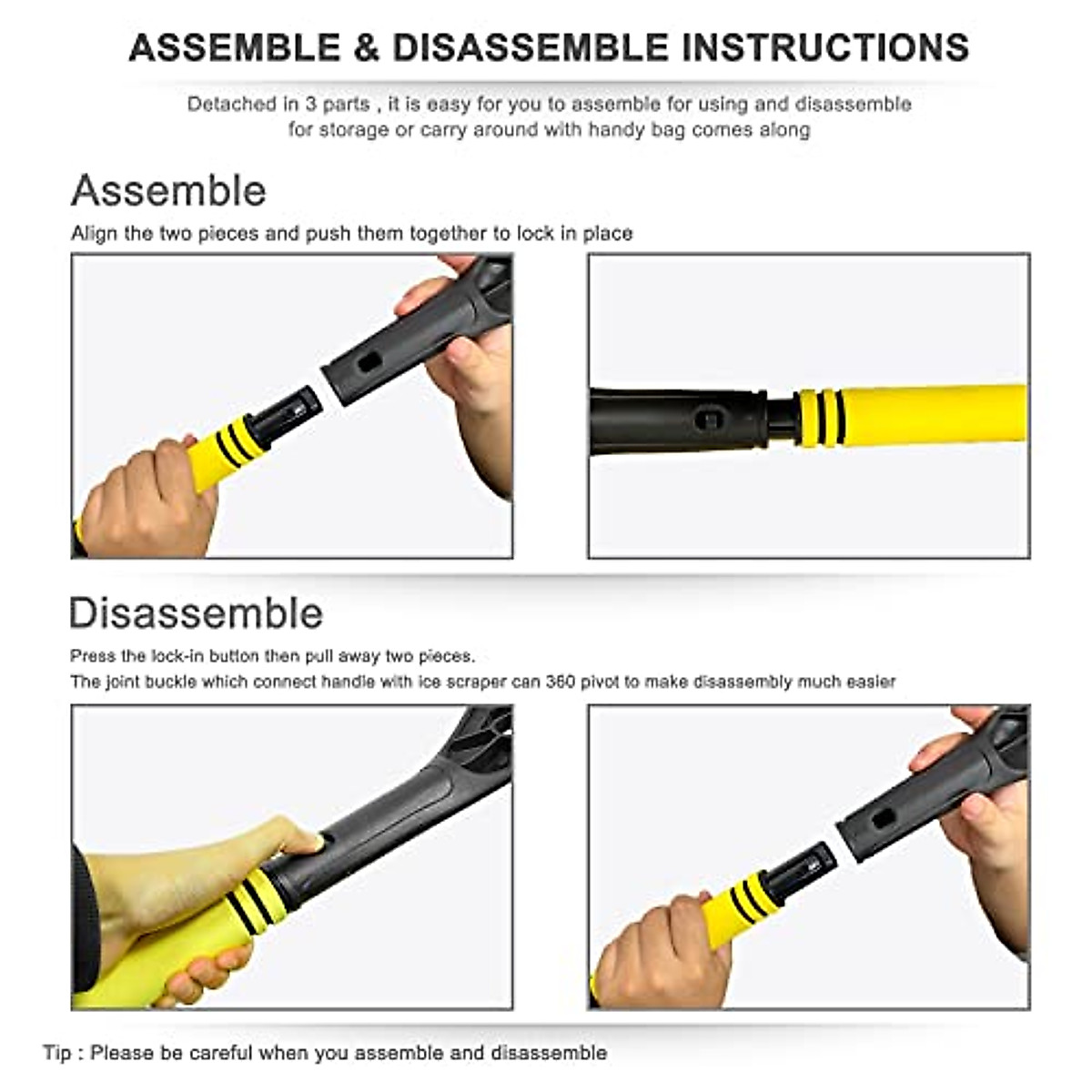 ASSEMBLE & DISASSEMBLE INSTRUCTIONS

Detached in 3 parts , it is easy for you to assemble for using and disassemble for storage or carry around with handy bag comes along

Assemble

Align the two pieces and push them together to lock in place

Disassemble

Press the lock-in button then pull away two pieces.
The joint buckle which connect handle with ice scraper can 360 pivot to make disassembly much easier

Tip : Please be careful when you assemble and disassemble