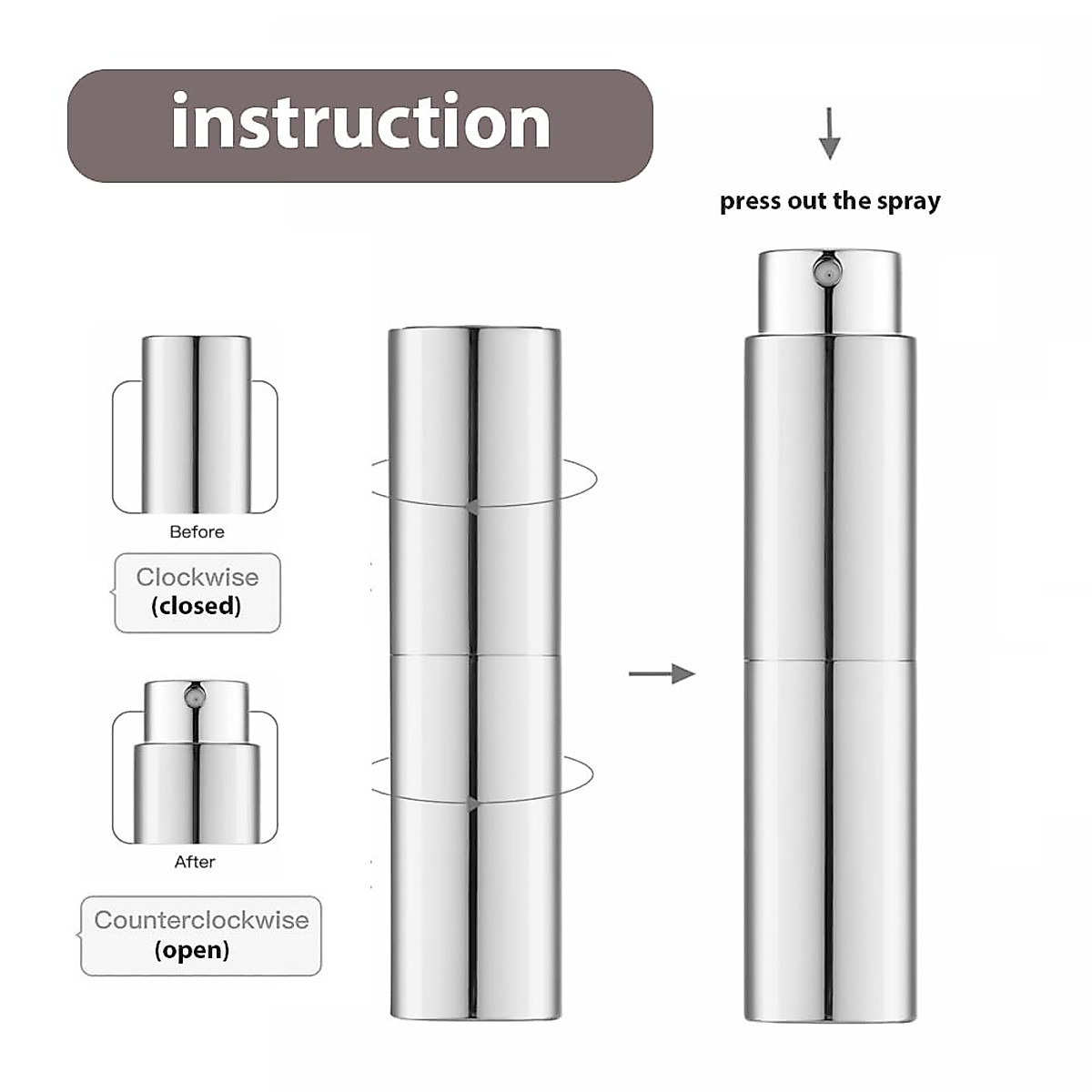 instruction

press out the spray

Before

Clockwise
(closed)

After

Counterclockwise
(open)