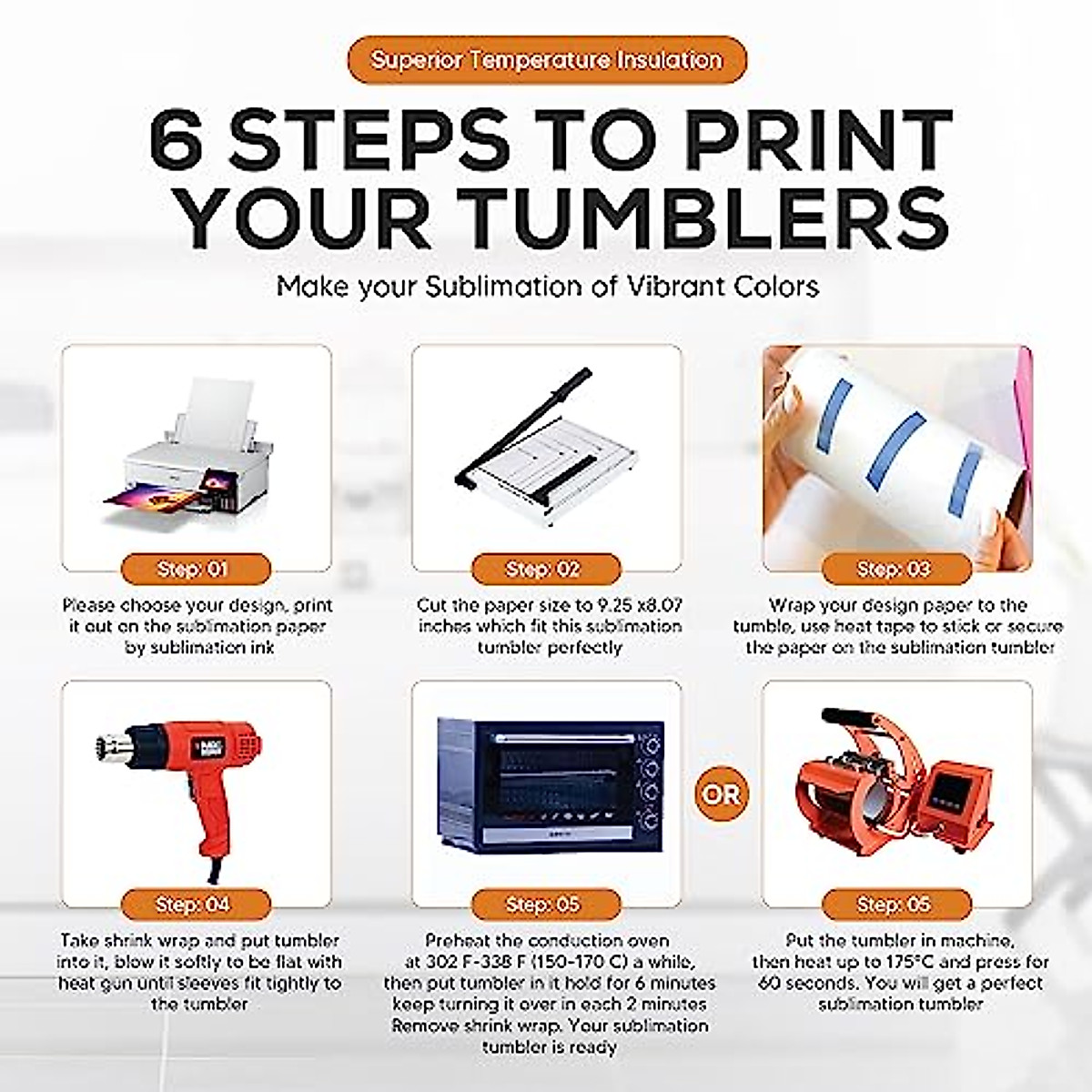 Superior Temperature Insulation

6 STEPS TO PRINT YOUR TUMBLERS

Make your Sublimation of Vibrant Colors

Step: 01

Please choose your design, print it out on the sublimation paper by sublimation ink

Step: 02

Cut the paper size to 9.25 x8.07 inches which fit this sublimation tumbler perfectly

Step: 03

Wrap your design paper to the tumble, use heat tape to stick or secure the paper on the sublimation tumbler

Step: 04

Take shrink wrap and put tumbler into it, blow it softly to be flat with heat gun until sleeves fit tightly to the tumbler

Step: 05

Preheat the conduction oven at 302 F-338 F (150-170 C) a while, then put tumbler in it hold for 6 minutes keep turning it over in each 2 minutes Remove shrink wrap. Your sublimation tumbler is ready

OR

Step: 05

Put the tumbler in machine, then heat up to 175°C and press for 60 seconds. You will get a perfect sublimation tumbler