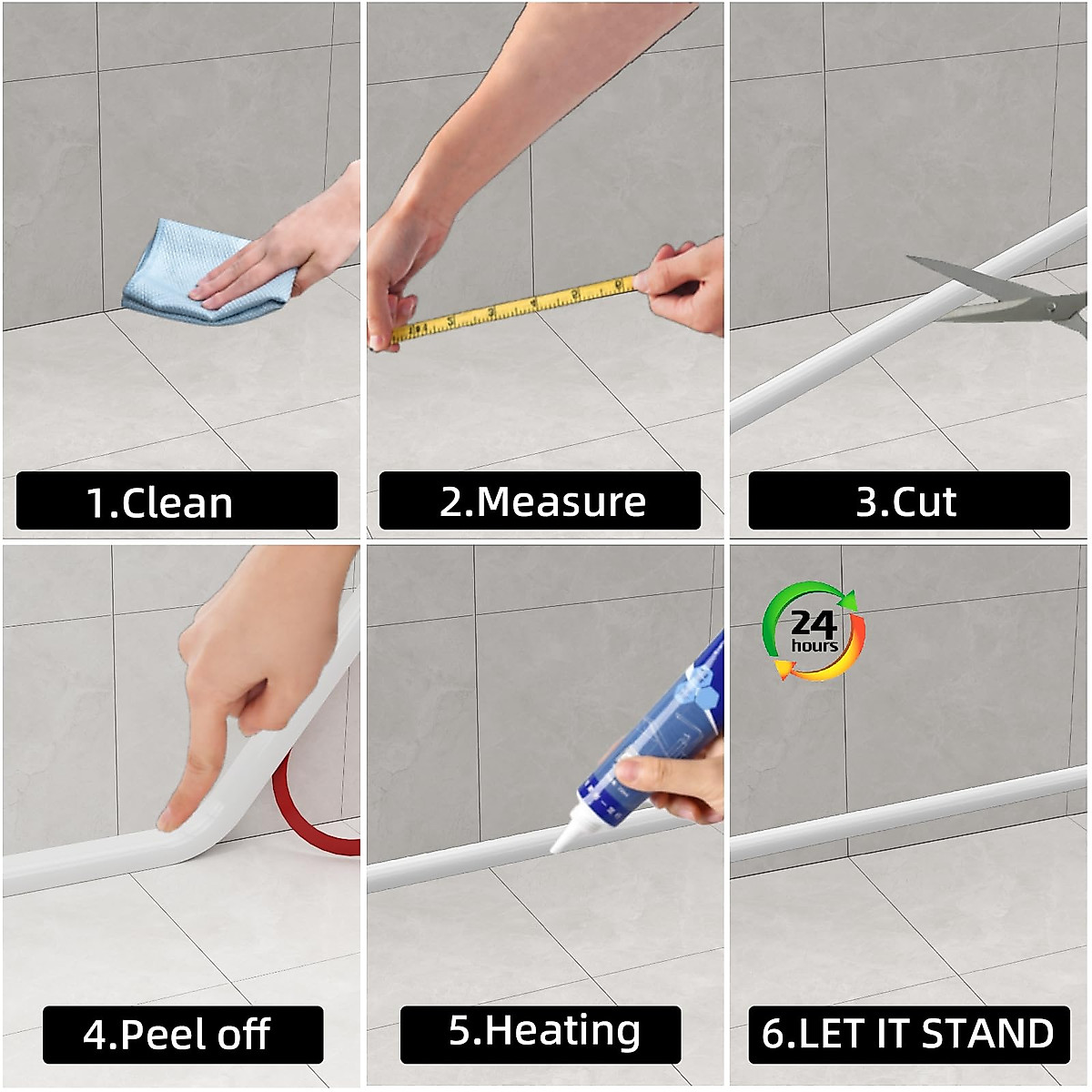 1.Clean

2.Measure

3.Cut

4.Peel off

5.Heating

24 hours

6.LET IT STAND