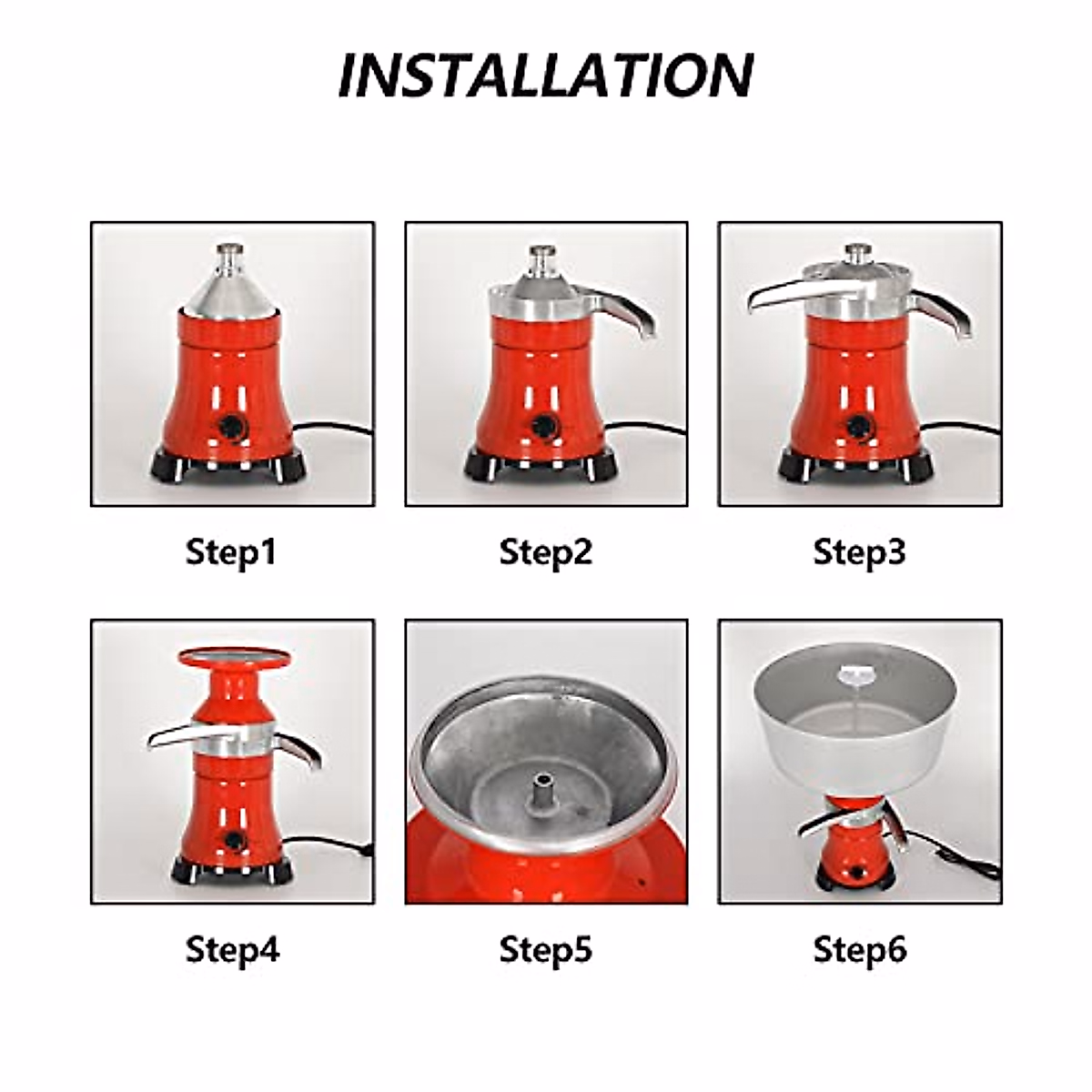 INSTALLATION

Step1

Step2

Step3

Step4

Step5

Step6