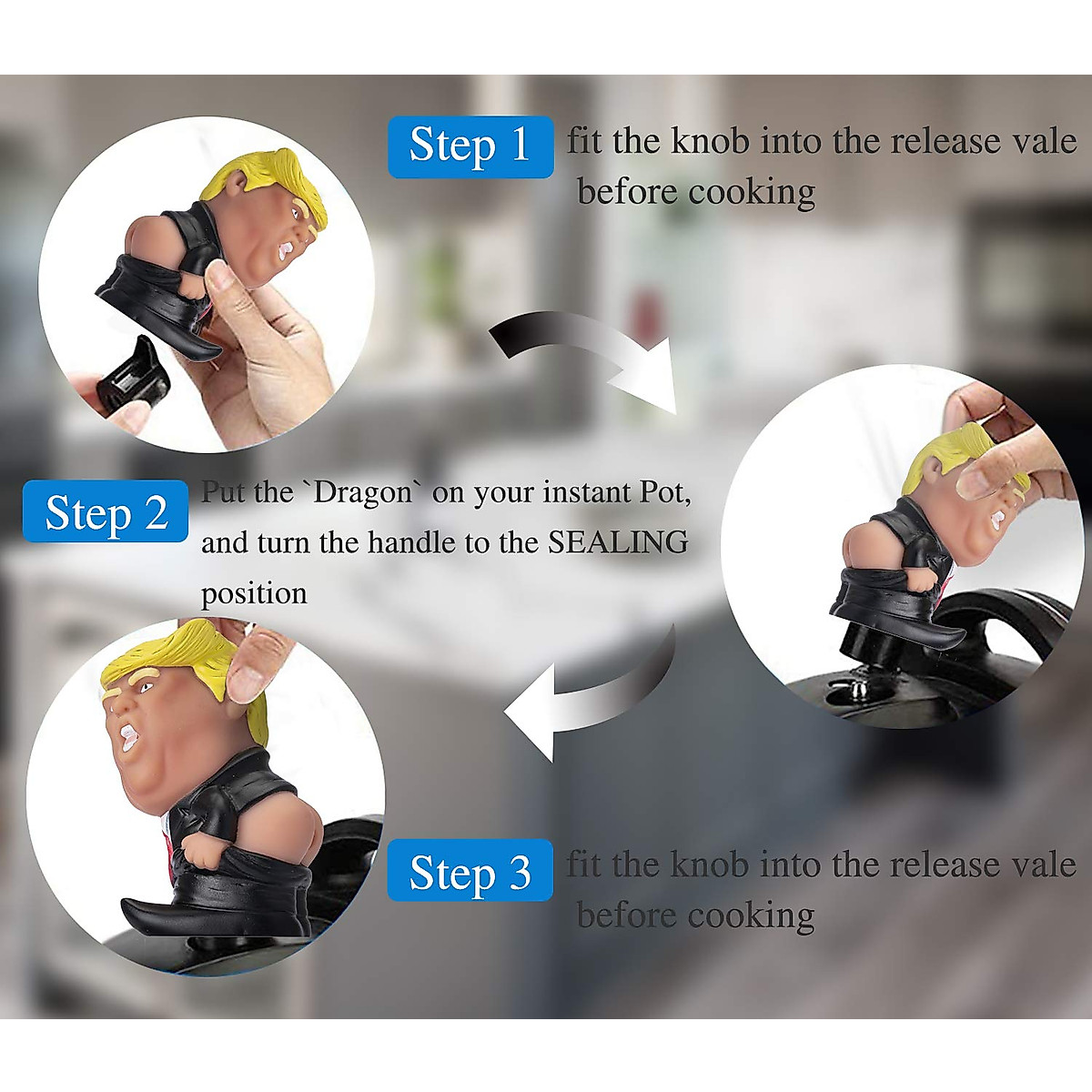 Step 1 fit the knob into the release vale before cooking

Step 2 Put the `Dragon` on your instant Pot, and turn the handle to the SEALING position

Step 3 fit the knob into the release vale before cooking